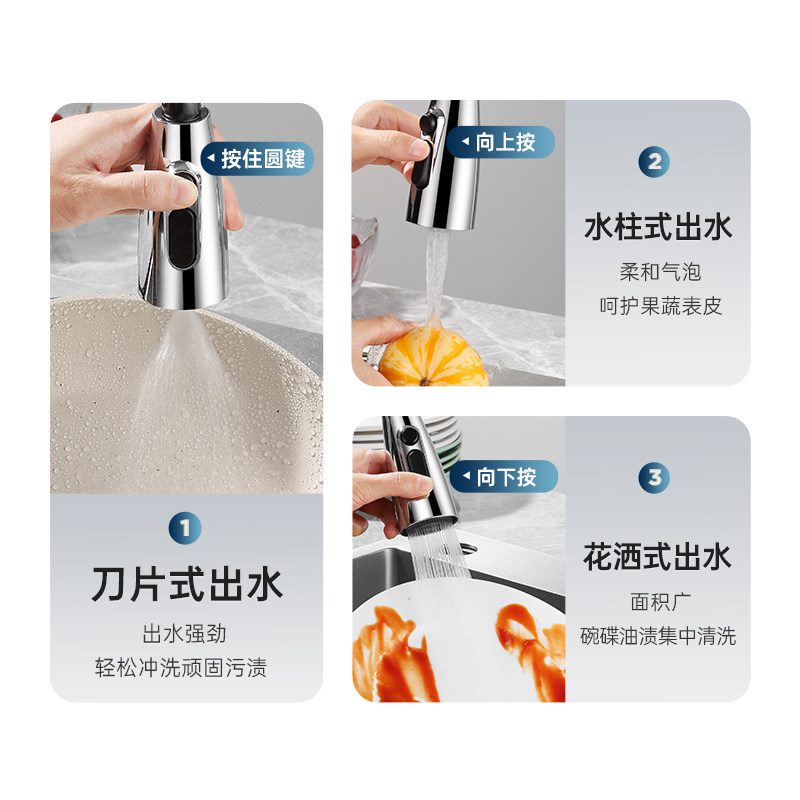 按住圆键

1

刀片式出水

出水强劲
轻松冲洗顽固污渍

向上按

2

水柱式出水

柔和气泡
呵护果蔬表皮

向下按

3

花洒式出水

面积广
碗碟油渍集中清洗