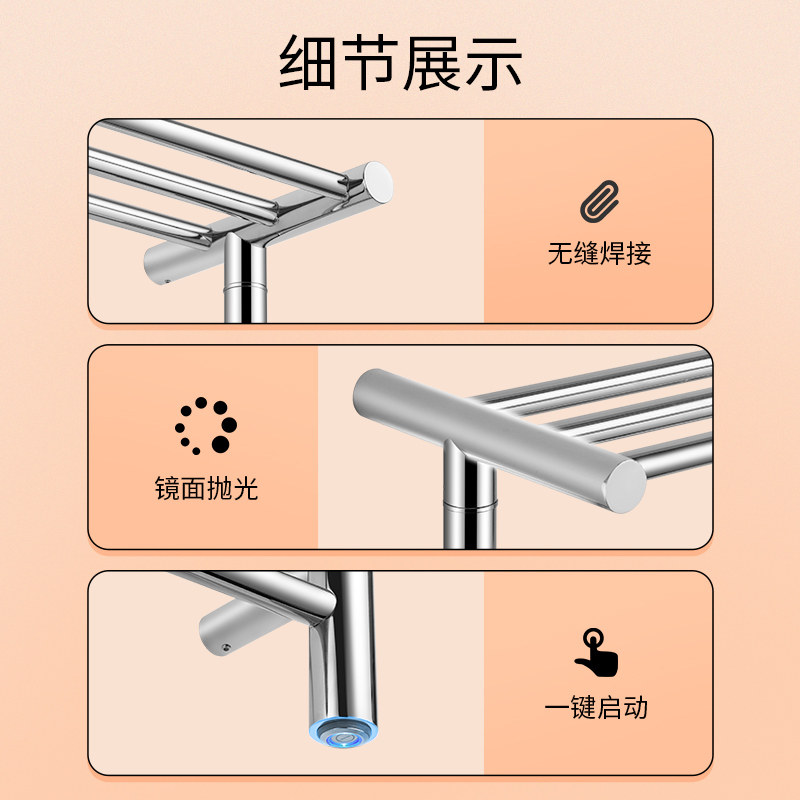 细节展示

无缝焊接

镜面抛光

一键启动