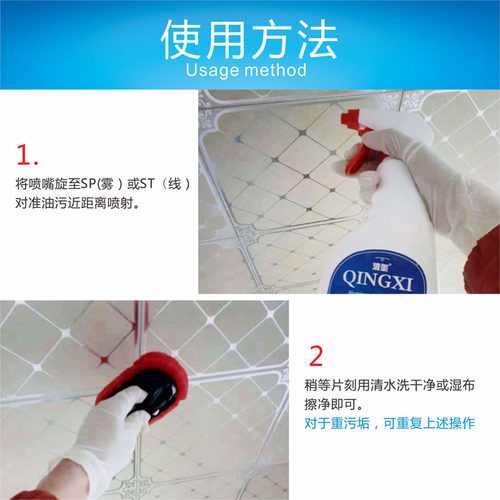 使用方法
Usage method

1.
将喷嘴旋至SP(雾）或ST（线）对准油污近距离喷射。

清玺
QINGXI

2
稍等片刻用清水洗干净或湿布擦净即可。
对于重污垢，可重复上述操作