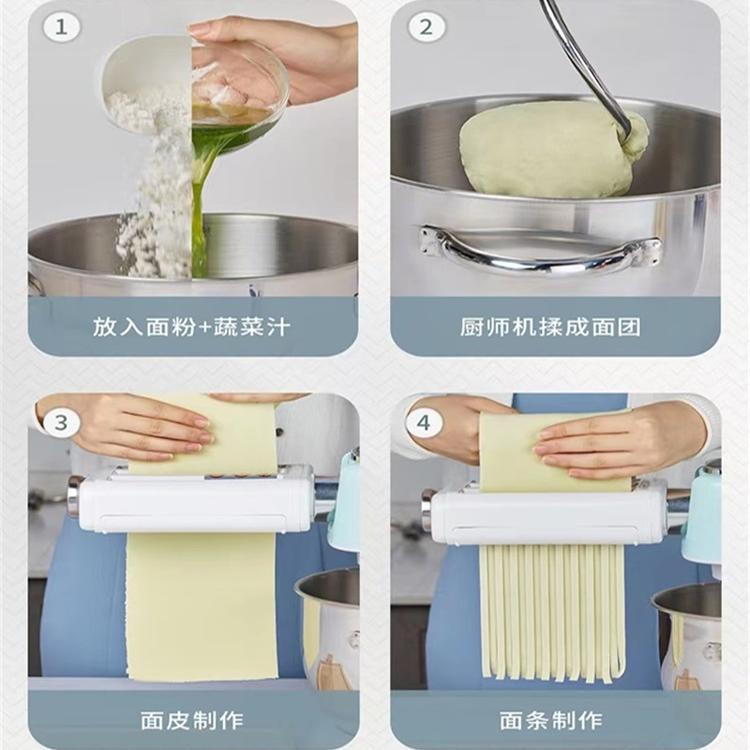 1

放入面粉+蔬菜汁

2

厨师机揉成面团

3

面皮制作

4

面条制作