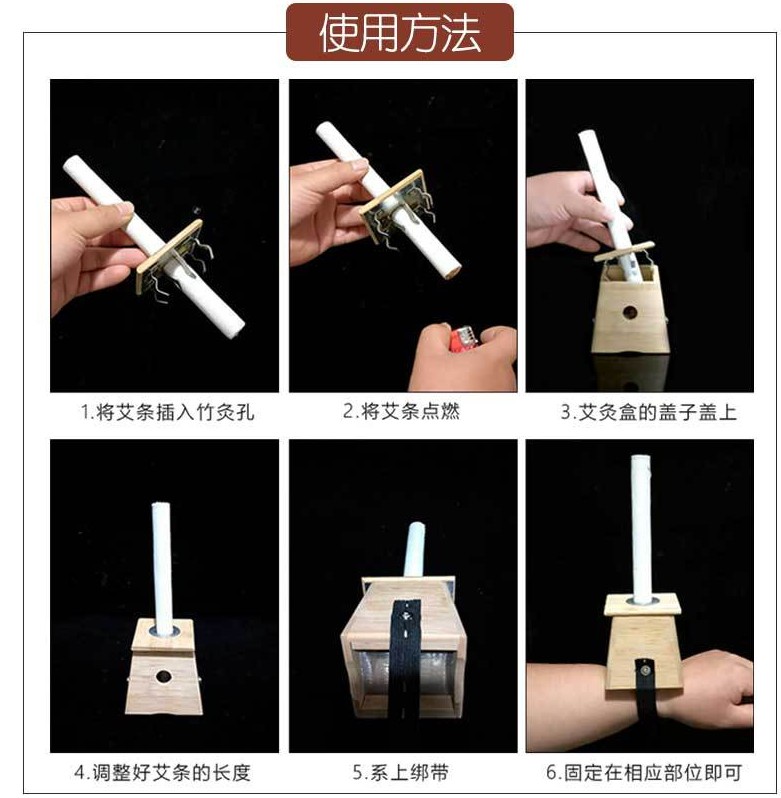 使用方法

1.将艾条插入竹灸孔

2.将艾条点燃

3.艾灸盒的盖子盖上

4.调整好艾条的长度

5.系上绑带

6.固定在相应部位即可