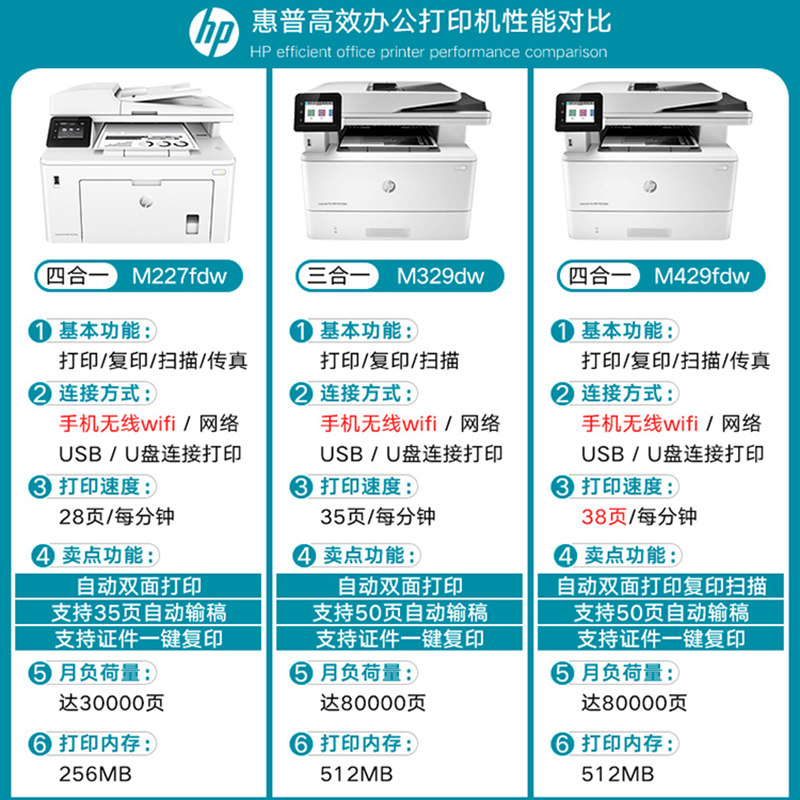 hp 惠普高效办公打印机性能对比
HP efficient office printer performance comparison

四合一 M227fdw

1 基本功能：
打印/复印/扫描/传真
2 连接方式：
手机无线wifi / 网络
USB / U盘连接打印
3 打印速度：
28页/每分钟
4 卖点功能：
自动双面打印
支持35页自动输稿
支持证件一键复印
5 月负荷量：
达30000页
6 打印内存：
256MB

三合一 M329dw

1 基本功能：
打印/复印/扫描
2 连接方式：
手机无线wifi / 网络
USB / U盘连接打印
3 打印速度：
35页/每分钟
4 卖点功能：
自动双面打印
支持50页自动输稿
支持证件一键复印
5 月负荷量：
达80000页
6 打印内存：
512MB

四合一 M429fdw

1 基本功能：
打印/复印/扫描/传真
2 连接方式：
手机无线wifi / 网络
USB / U盘连接打印
3 打印速度：
38页/每分钟
4 卖点功能：
自动双面打印复印扫描
支持50页自动输稿
支持证件一键复印
5 月负荷量：
达80000页
6 打印内存：
512MB