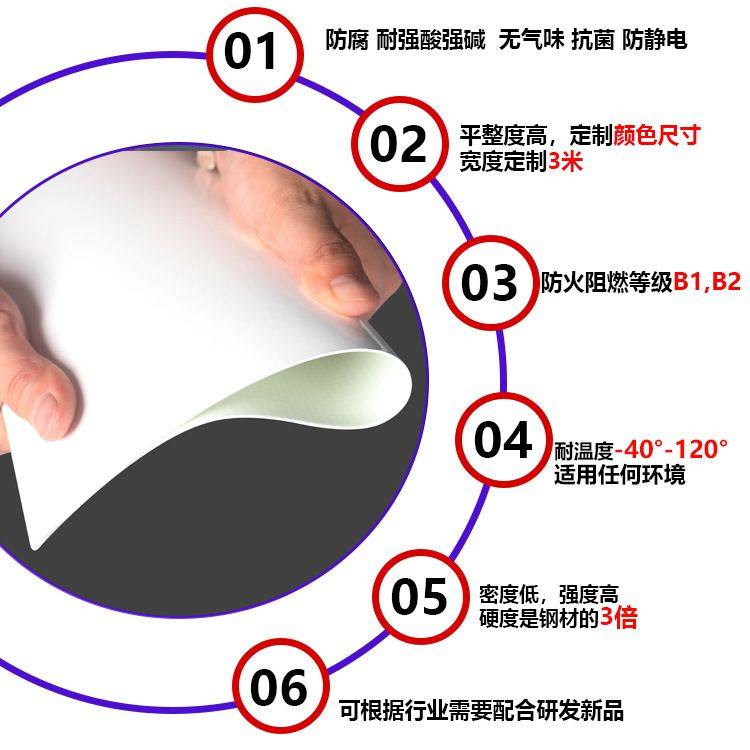 01
防腐 耐强酸强碱 无气味 抗菌 防静电

02
平整度高，定制颜色尺寸
宽度定制3米

03
防火阻燃等级B1,B2

04
耐温度-40°-120°
适用任何环境

05
密度低，强度高
硬度是钢材的3倍

06
可根据行业需要配合研发新品