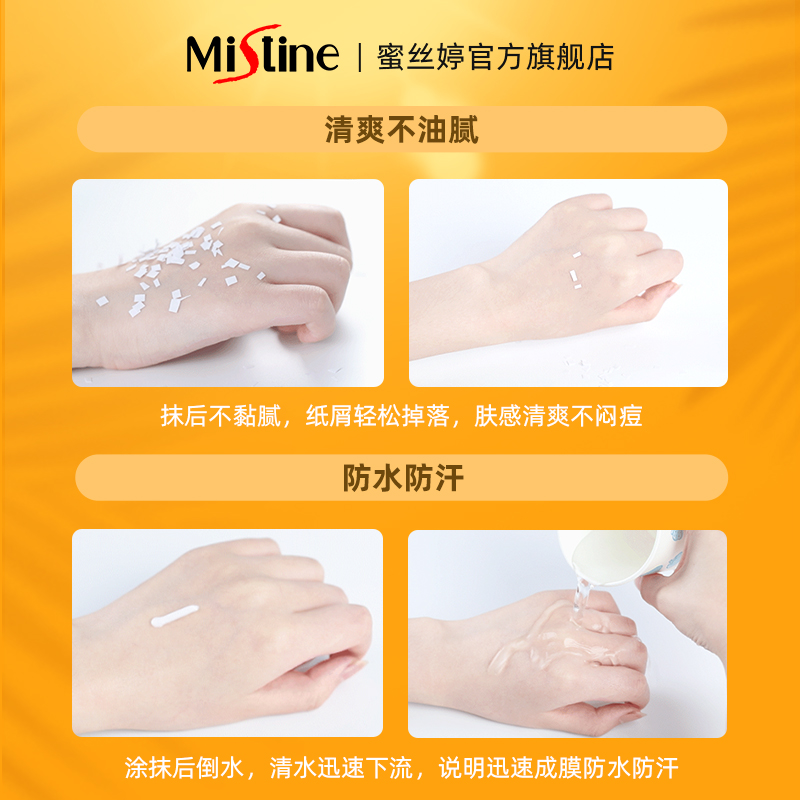 Mistine | 蜜丝婷官方旗舰店

清爽不油腻

抹后不黏腻，纸屑轻松掉落，肤感清爽不闷痘

防水防汗

涂抹后倒水，清水迅速下流，说明迅速成膜防水防汗