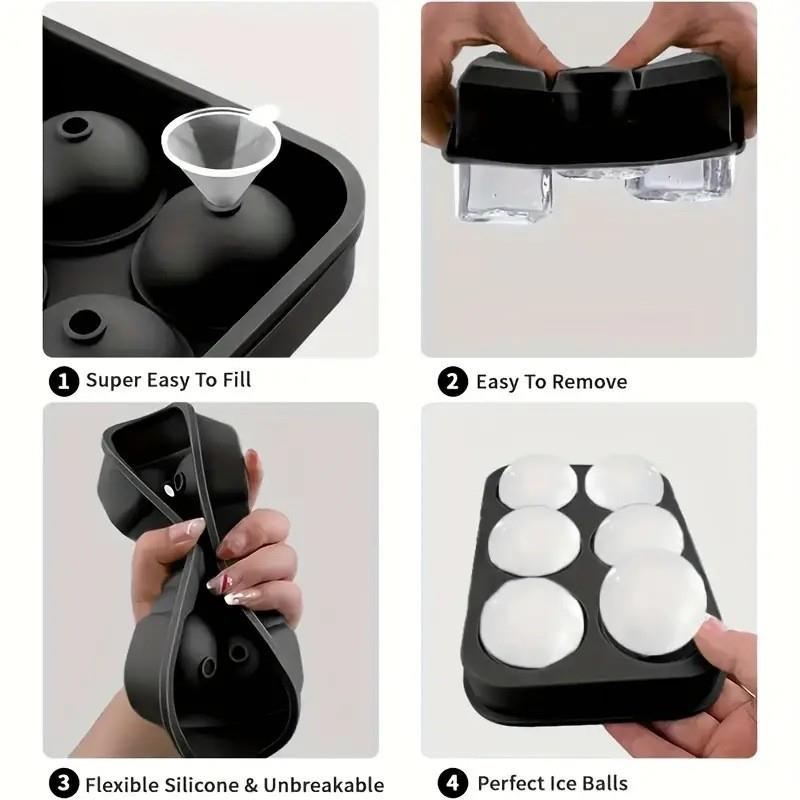 1 Super Easy To Fill

2 Easy To Remove

3 Flexible Silicone & Unbreakable

4 Perfect Ice Balls