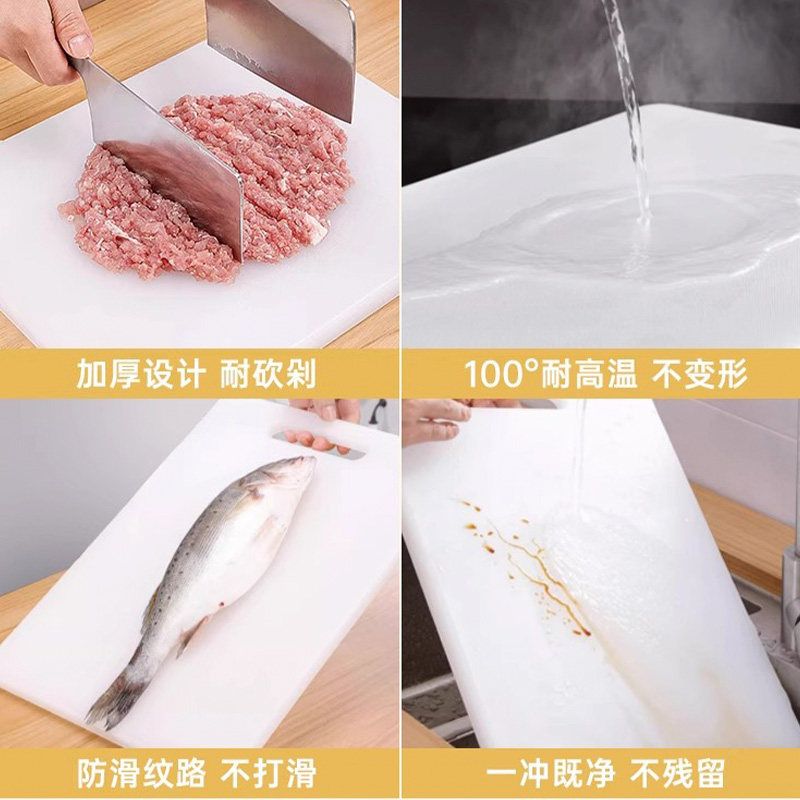 加厚设计 耐砍剁

100°耐高温 不变形

防滑纹路 不打滑

一冲既净 不残留