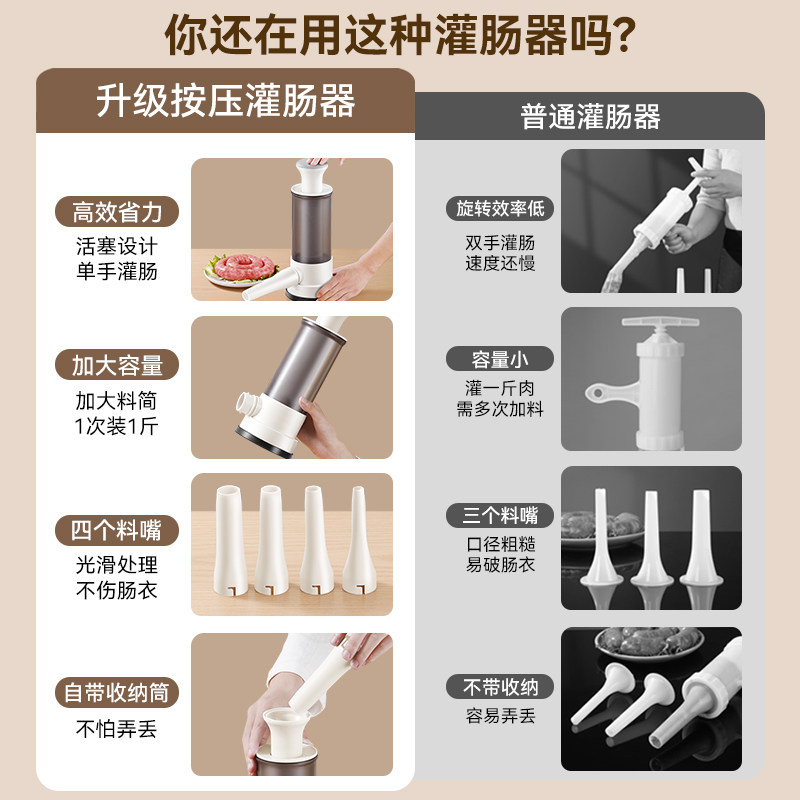 你还在用这种灌肠器吗?

升级按压灌肠器

高效省力
活塞设计
单手灌肠

加大容量
加大料筒
1次装1斤

四个料嘴
光滑处理
不伤肠衣

自带收纳筒
不怕弄丢

普通灌肠器

旋转效率低
双手灌肠
速度还慢

容量小
灌一斤肉
需多次加料

三个料嘴
口径粗糙
易破肠衣

不带收纳
容易弄丢