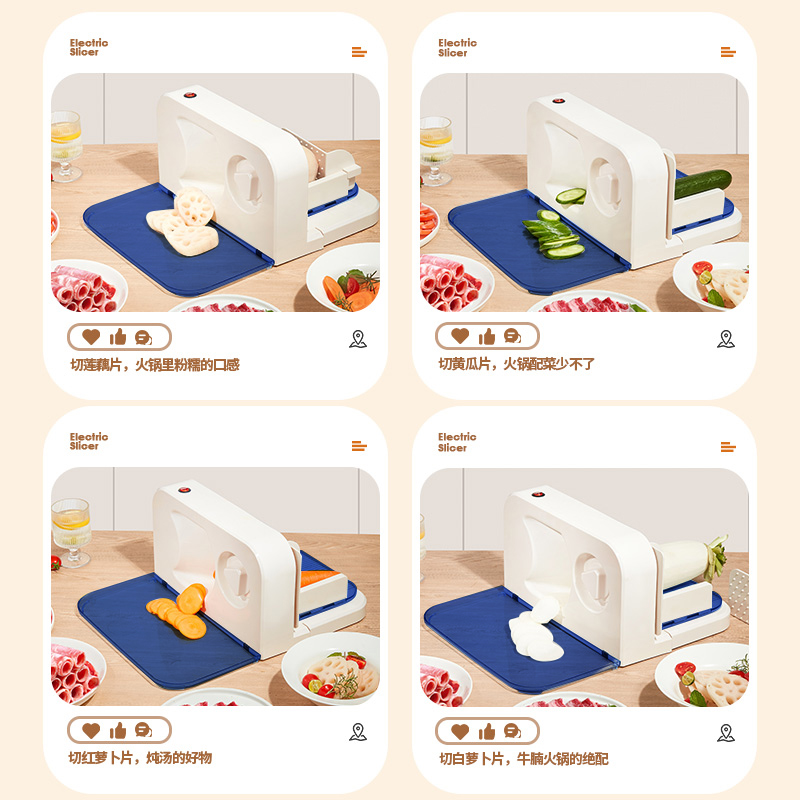 Electric Slicer

切莲藕片，火锅里粉糯的口感

Electric Slicer

切黄瓜片，火锅配菜少不了

Electric Slicer

切红萝卜片，炖汤的好物

Electric Slicer

切白萝卜片，牛腩火锅的绝配