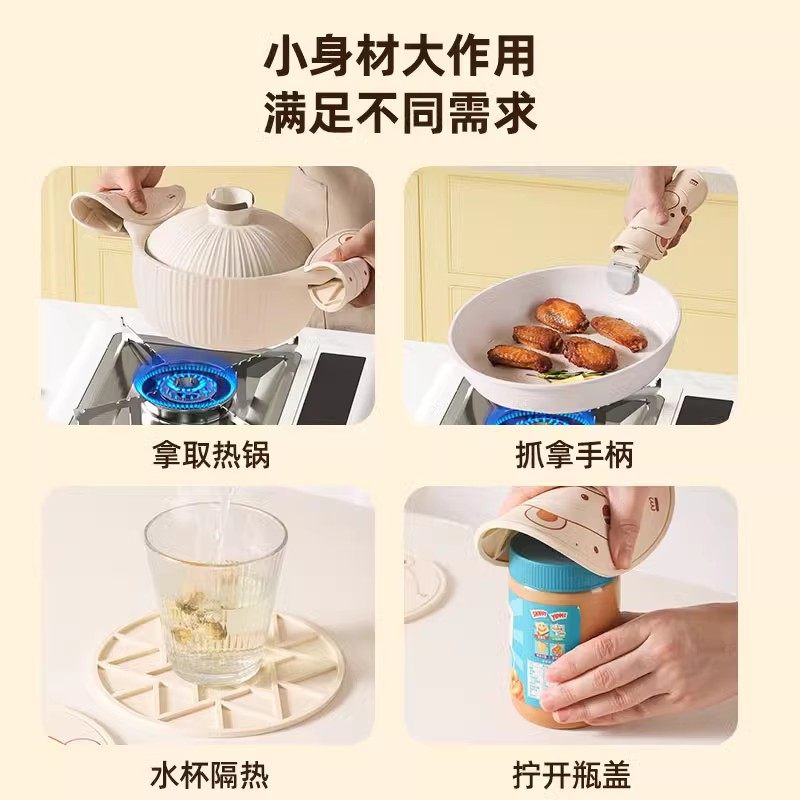 小身材大作用
满足不同需求

拿取热锅

抓拿手柄

水杯隔热

拧开瓶盖