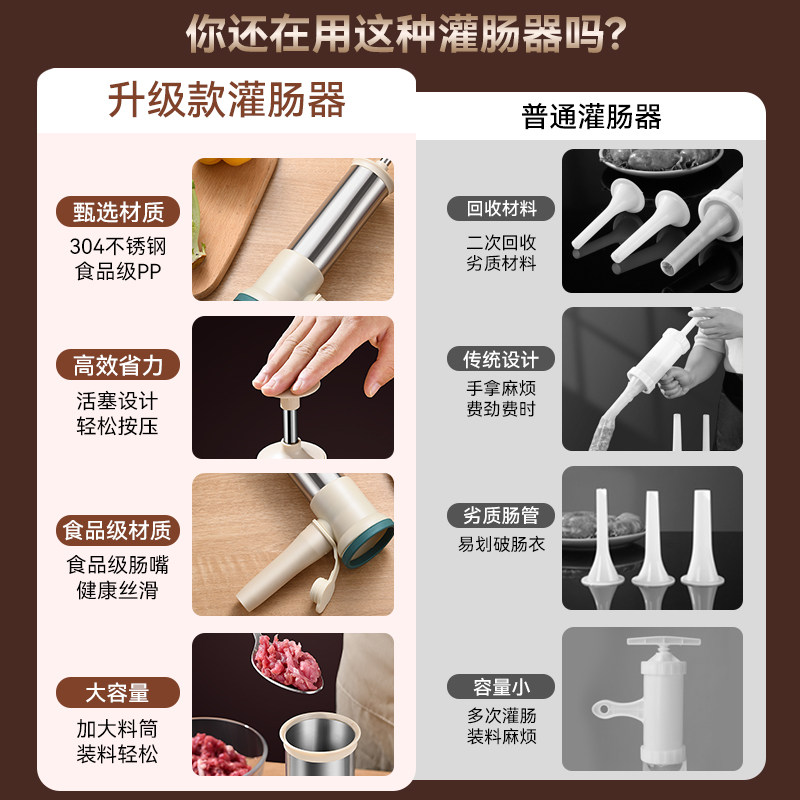 你还在用这种灌肠器吗?

升级款灌肠器

甄选材质
304不锈钢
食品级PP

高效省力
活塞设计
轻松按压

食品级材质
食品级肠嘴
健康丝滑

大容量
加大料筒
装料轻松

普通灌肠器

回收材料
二次回收
劣质材料

传统设计
手拿麻烦
费劲费时

劣质肠管
易划破肠衣

容量小
多次灌肠
装料麻烦