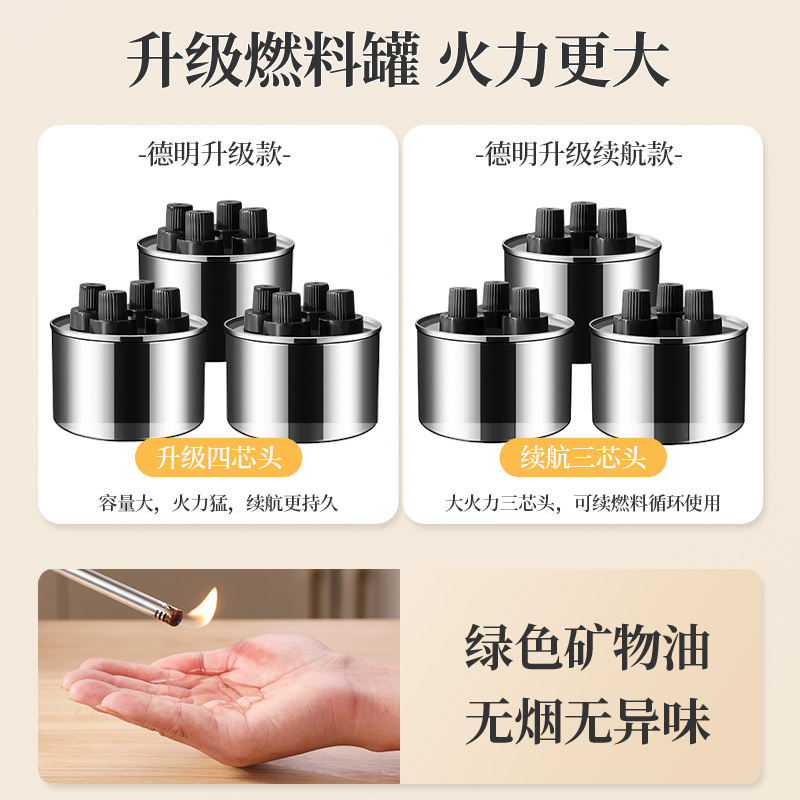 升级燃料罐 火力更大

-德明升级款-

升级四芯头

容量大，火力猛，续航更持久

-德明升级续航款-

续航三芯头

大火力三芯头，可续燃料循环使用

绿色矿物油
无烟无异味