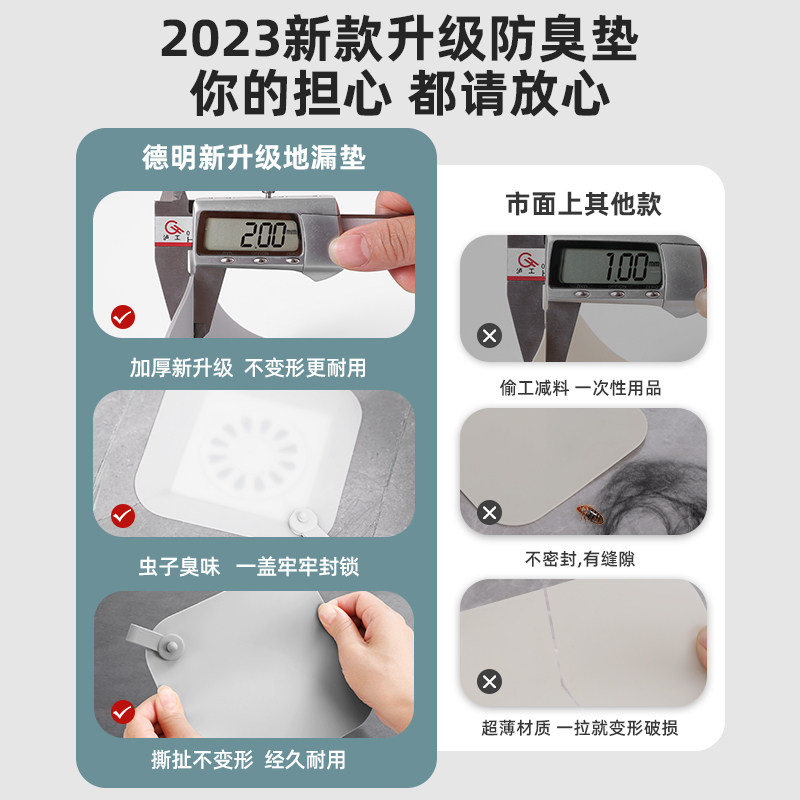 2023新款升级防臭垫
你的担心 都请放心

德明新升级地漏垫

沪工

2.00 mm

加厚新升级 不变形更耐用

虫子臭味 一盖牢牢封锁

撕扯不变形 经久耐用

市面上其他款

沪工

1.00 mm

偷工减料 一次性用品

不密封,有缝隙

超薄材质 一拉就变形破损