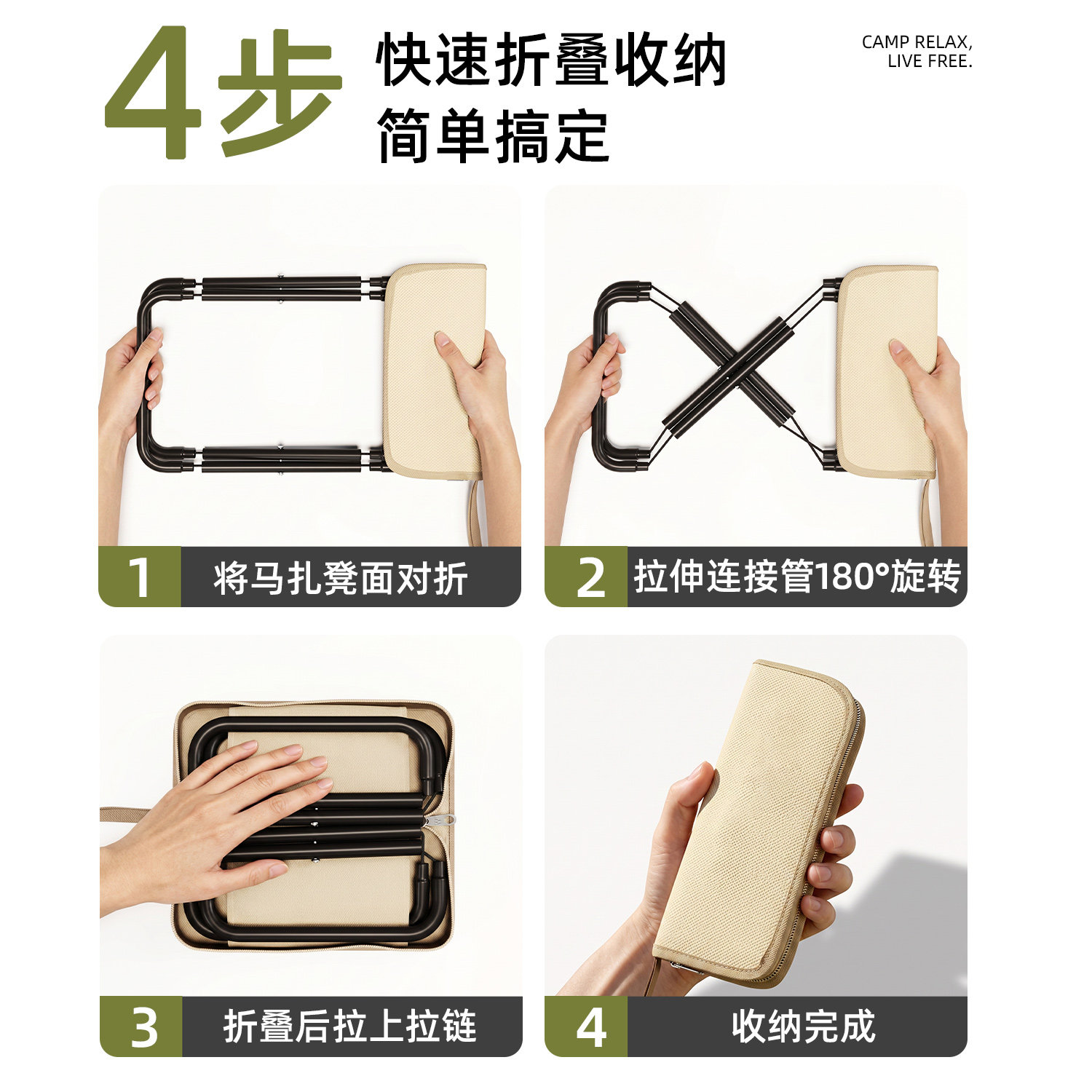 4步 快速折叠收纳
简单搞定

CAMP RELAX,
LIVE FREE.

1 将马扎凳面对折

2 拉伸连接管180°旋转

3 折叠后拉上拉链

4 收纳完成