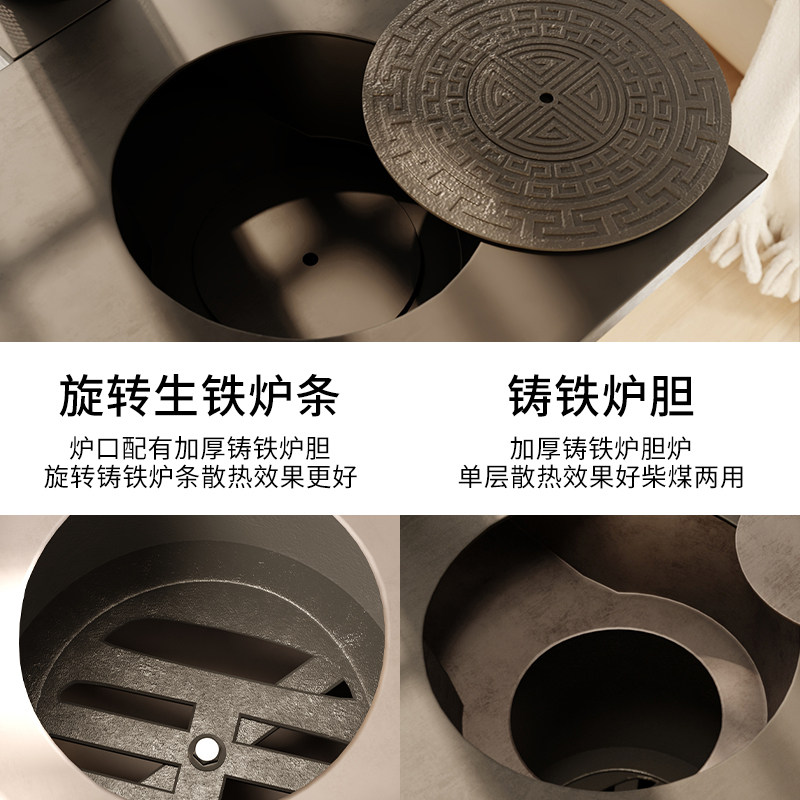 旋转生铁炉条

炉口配有加厚铸铁炉胆
旋转铸铁炉条散热效果更好

铸铁炉胆

加厚铸铁炉胆炉
单层散热效果好柴煤两用