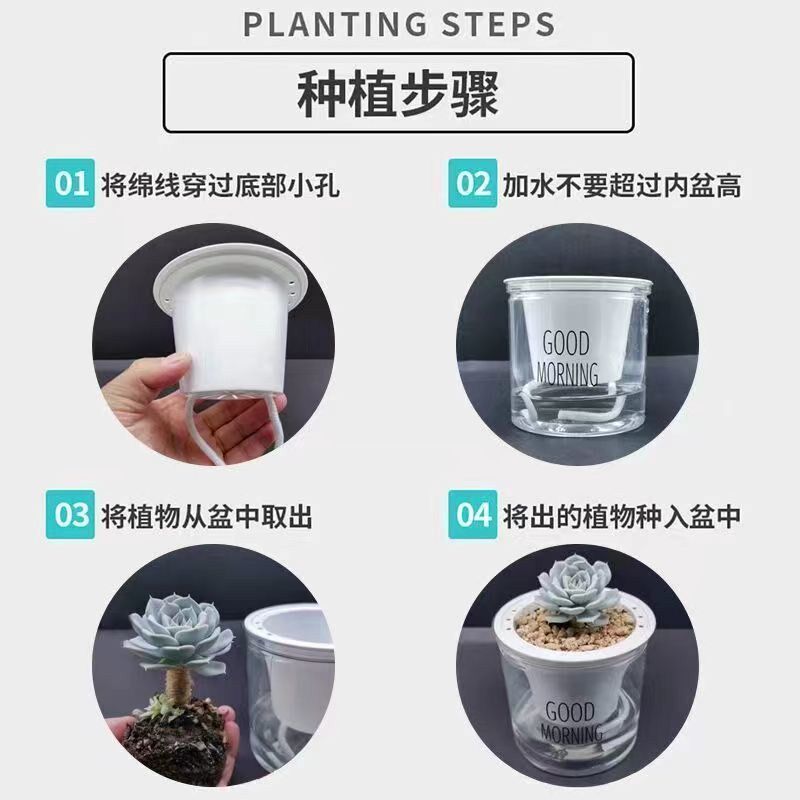 PLANTING STEPS

种植步骤

01 将绵线穿过底部小孔

02 加水不要超过内盆高

GOOD MORNING

03 将植物从盆中取出

04 将出的植物种入盆中

GOOD MORNING