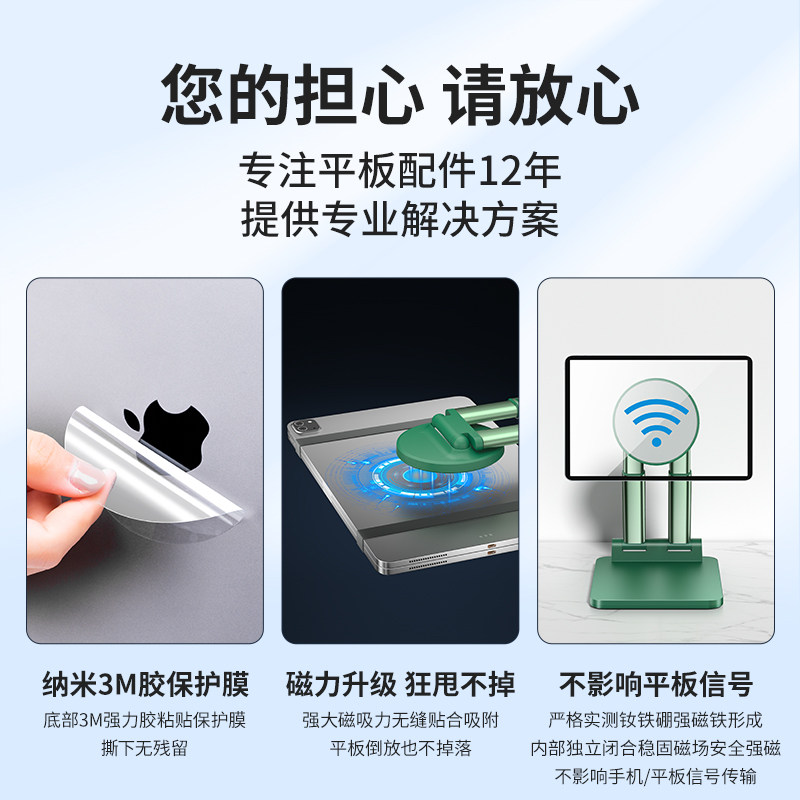 您的担心 请放心

专注平板配件12年
提供专业解决方案

纳米3M胶保护膜

底部3M强力胶粘贴保护膜
撕下无残留

磁力升级 狂甩不掉

强大磁吸力无缝贴合吸附
平板倒放也不掉落

不影响平板信号

严格实测钕铁硼强磁铁形成
内部独立闭合稳固磁场安全强磁
不影响手机/平板信号传输