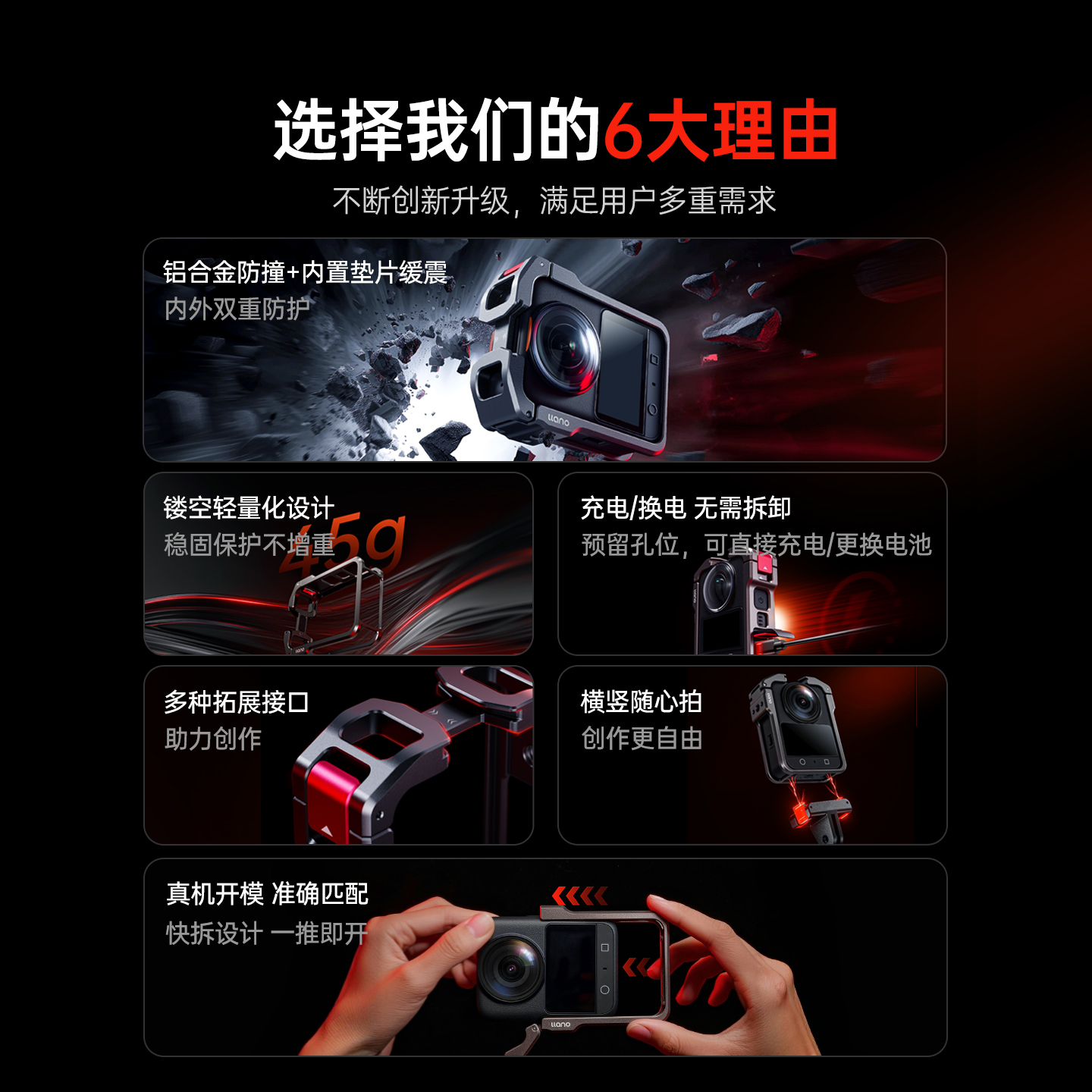 选择我们的6大理由

不断创新升级，满足用户多重需求

铝合金防撞+内置垫片缓震
内外双重防护

llano

镂空轻量化设计
稳固保护不增重
45g

充电/换电 无需拆卸
预留孔位，可直接充电/更换电池

多种拓展接口
助力创作

横竖随心拍
创作更自由

真机开模 准确匹配
快拆设计 一推即开

llano