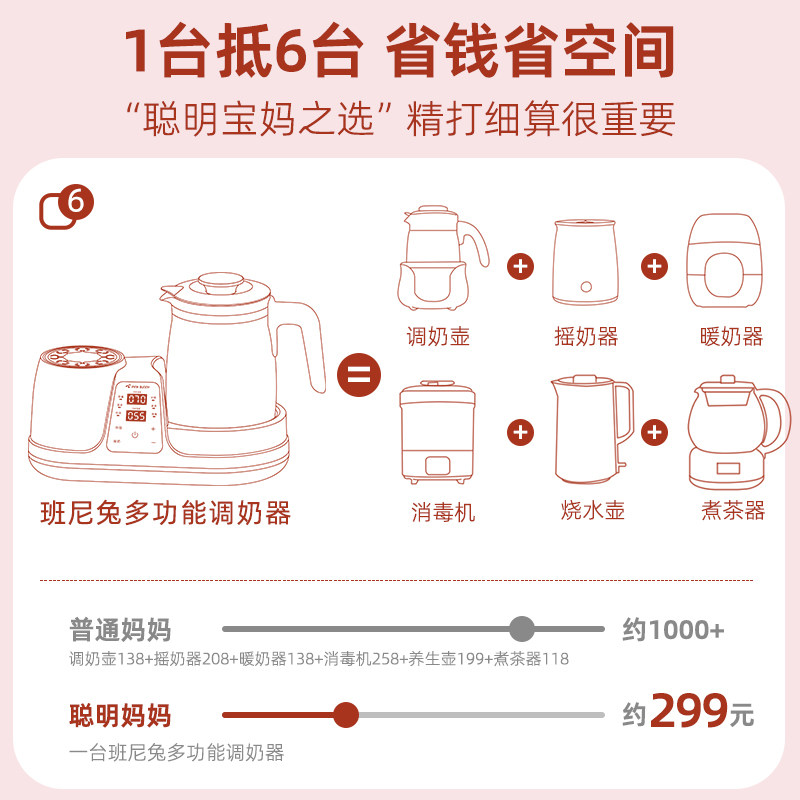 1台抵6台 省钱省空间

“聪明宝妈之选”精打细算很重要

6

班尼兔多功能调奶器

=

调奶壶 + 摇奶器 + 暖奶器

消毒机 + 烧水壶 + 煮茶器

普通妈妈 约1000+

调奶壶138+摇奶器208+暖奶器138+消毒机258+养生壶199+煮茶器118

聪明妈妈 约299元

一台班尼兔多功能调奶器