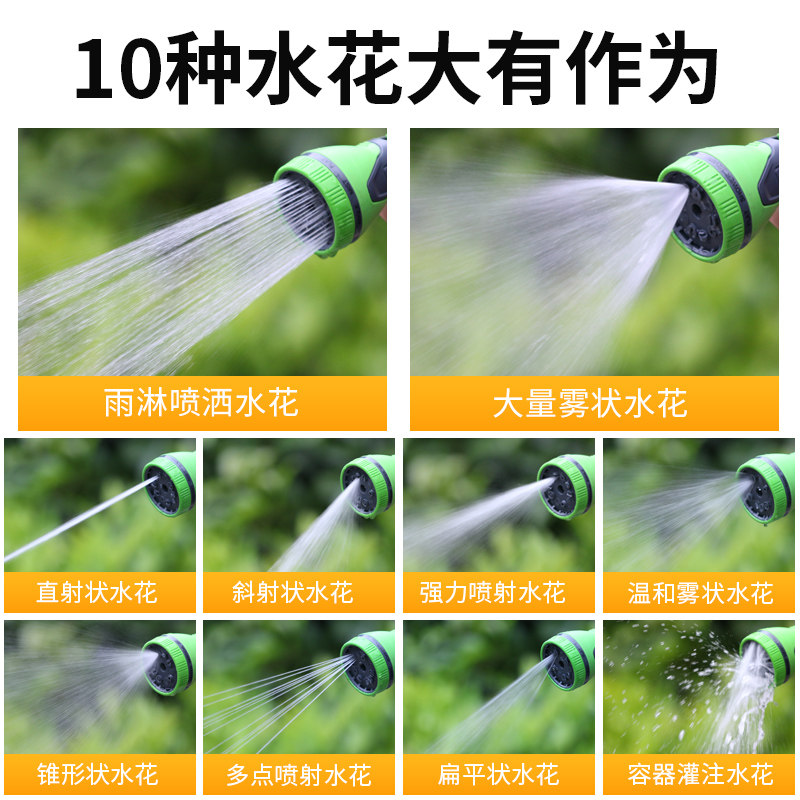 10种水花大有作为

雨淋喷洒水花

大量雾状水花

直射状水花

斜射状水花

强力喷射水花

温和雾状水花

锥形状水花

多点喷射水花

扁平状水花

容器灌注水花