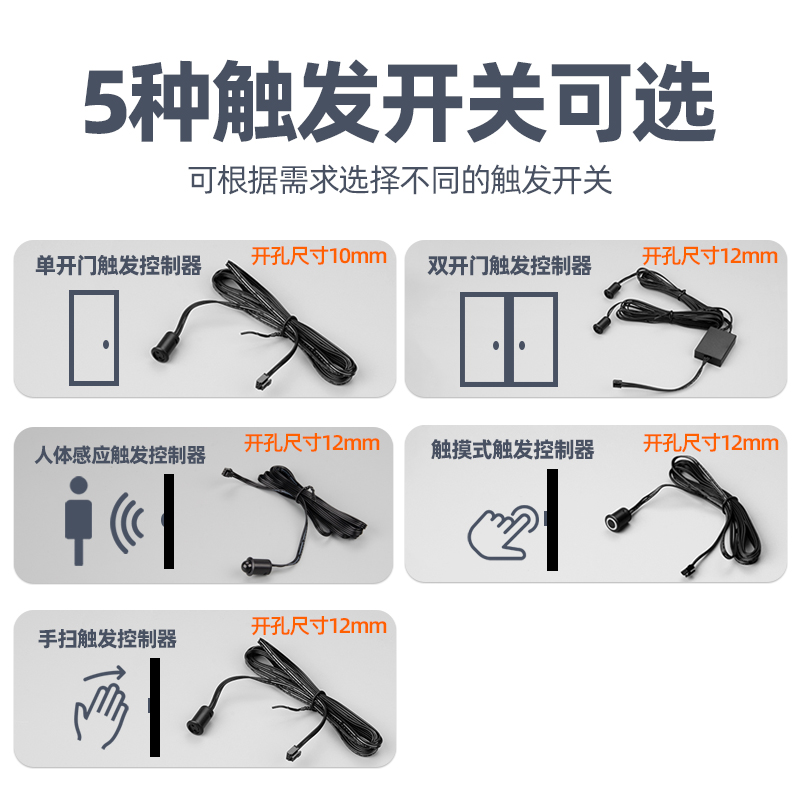 5种触发开关可选

可根据需求选择不同的触发开关

单开门触发控制器
开孔尺寸10mm

双开门触发控制器
开孔尺寸12mm

人体感应触发控制器
开孔尺寸12mm

触摸式触发控制器
开孔尺寸12mm

手扫触发控制器
开孔尺寸12mm