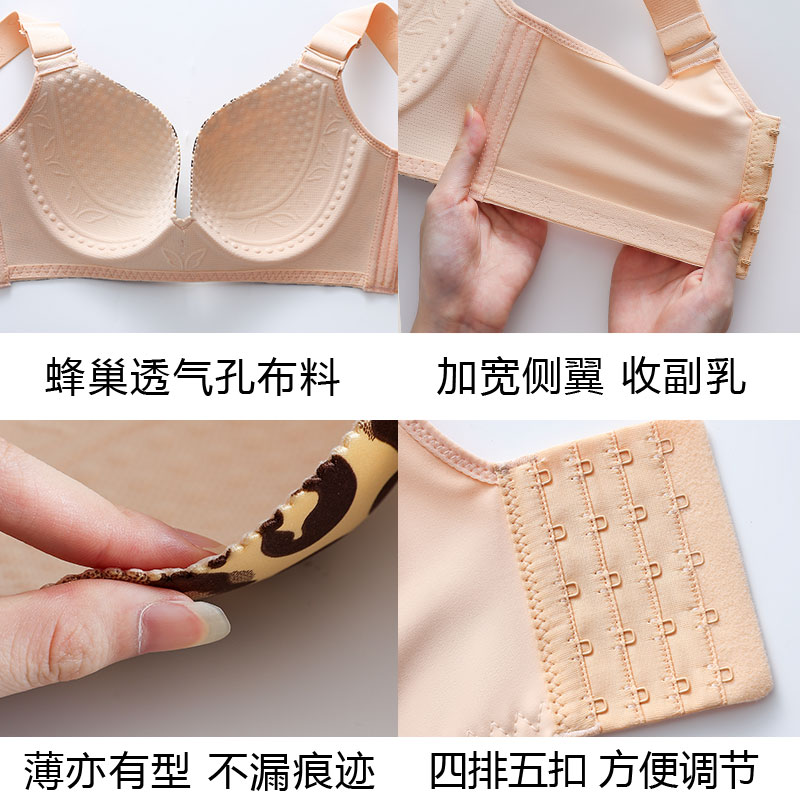 蜂巢透气孔布料

加宽侧翼 收副乳

薄亦有型 不漏痕迹

四排五扣 方便调节