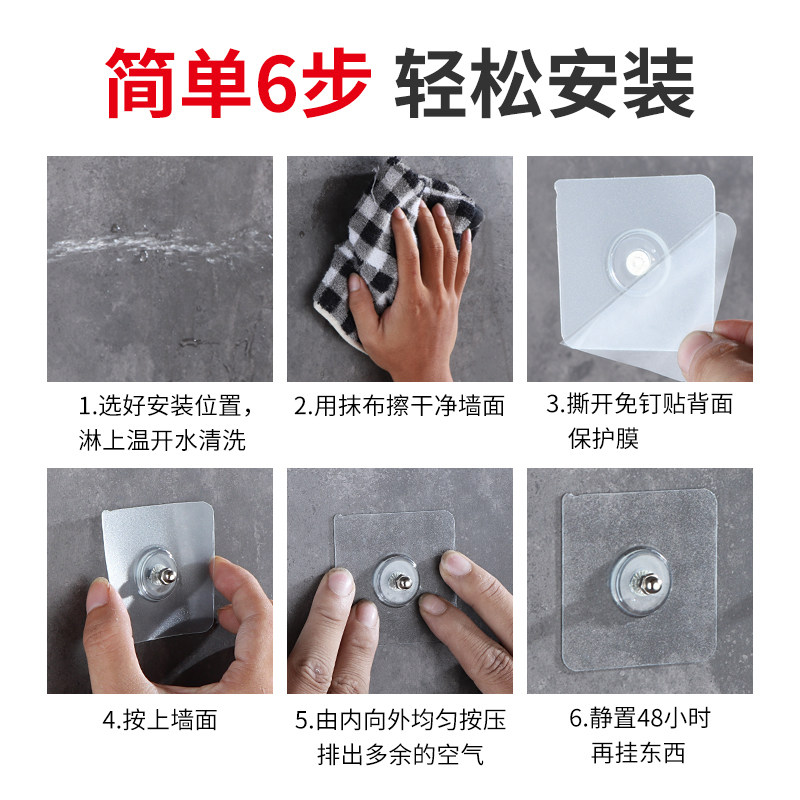 简单6步 轻松安装

1.选好安装位置，淋上温开水清洗

2.用抹布擦干净墙面

3.撕开免钉贴背面保护膜

4.按上墙面

5.由内向外均匀按压排出多余的空气

6.静置48小时再挂东西