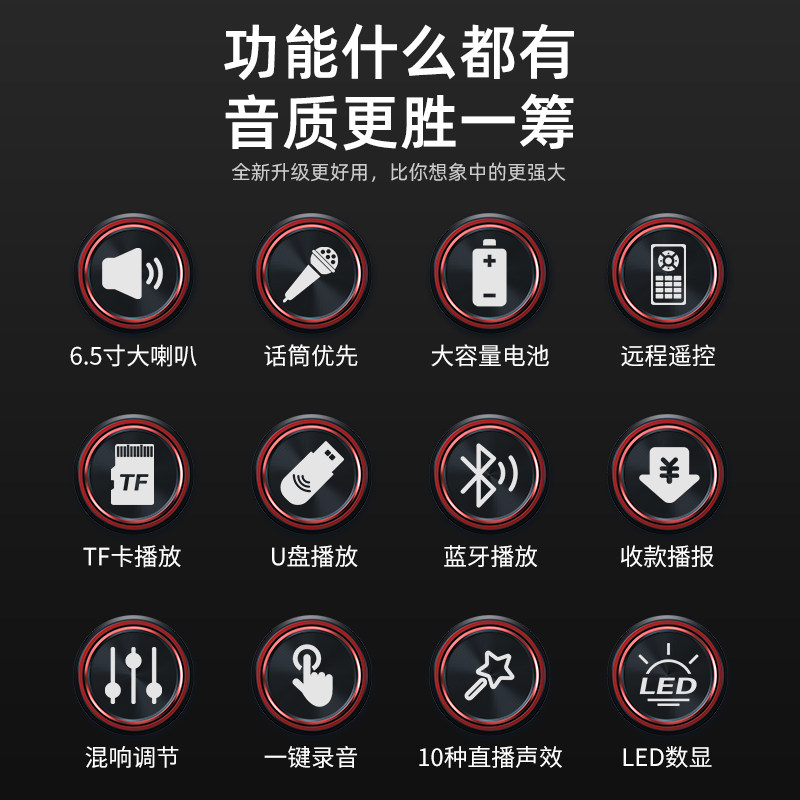 功能什么都有
音质更胜一筹
全新升级更好用，比你想象中的更强大

6.5寸大喇叭
话筒优先
大容量电池
远程遥控

TF
TF卡播放
U盘播放
蓝牙播放
¥
收款播报

混响调节
一键录音
10种直播声效
LED
LED数显