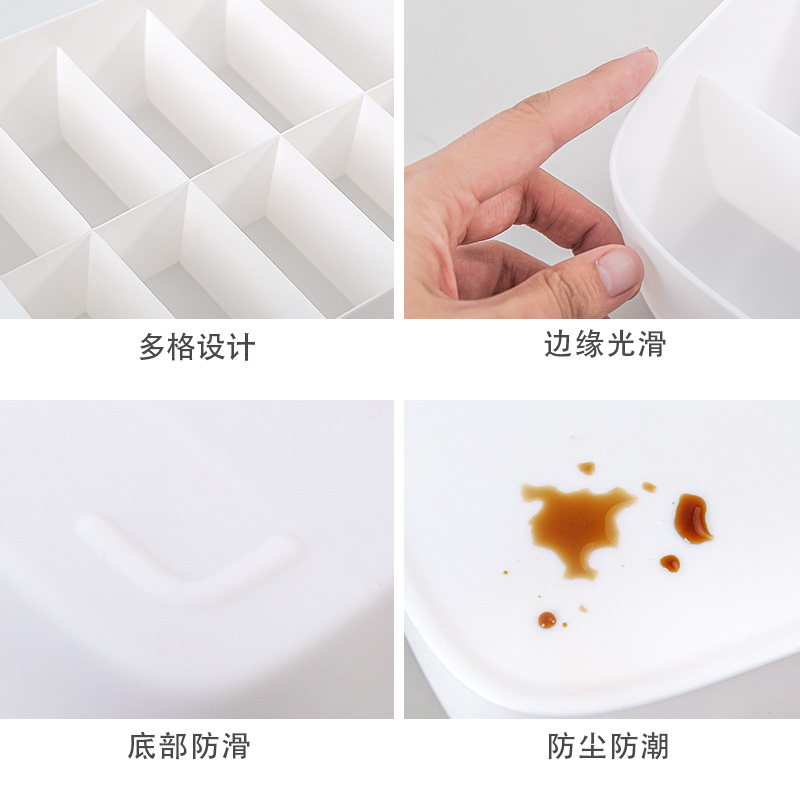 多格设计

边缘光滑

底部防滑

防尘防潮