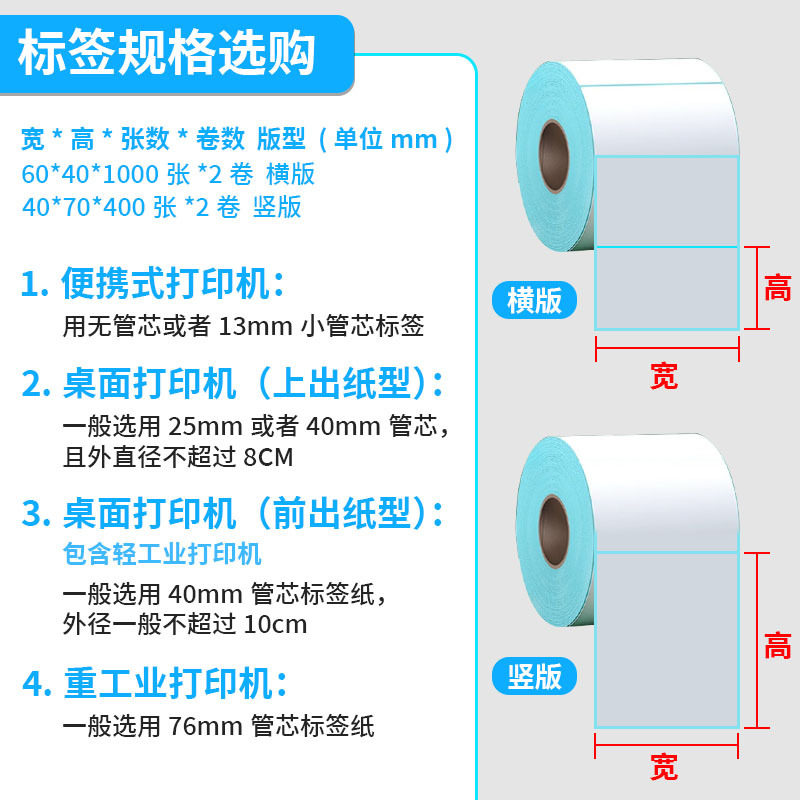 标签规格选购

宽 * 高 * 张数 * 卷数 版型（单位 mm）
60*40*1000 张 *2 卷 横版
40*70*400 张 *2 卷 竖版

1. 便携式打印机：
用无管芯或者 13mm 小管芯标签

2. 桌面打印机（上出纸型）：
一般选用 25mm 或者 40mm 管芯，且外直径不超过 8CM

3. 桌面打印机（前出纸型）：
包含轻工业打印机
一般选用 40mm 管芯标签纸，外径一般不超过 10cm

4. 重工业打印机：
一般选用 76mm 管芯标签纸

横版
高
宽

竖版
高
宽