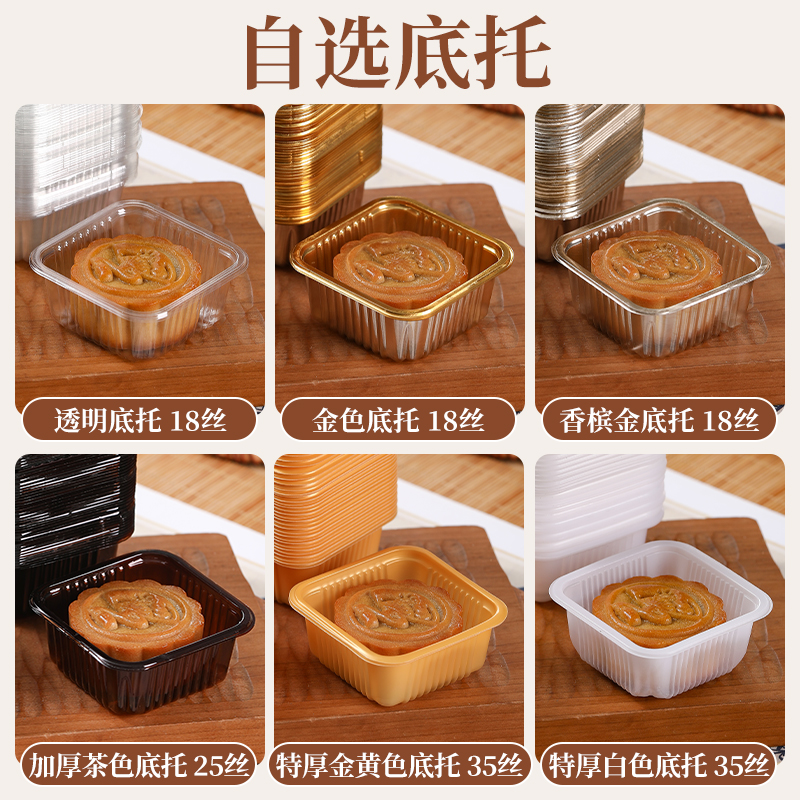 自选底托

透明底托 18丝

金色底托 18丝

香槟金底托 18丝

加厚茶色底托 25丝

特厚金黄色底托 35丝

特厚白色底托 35丝