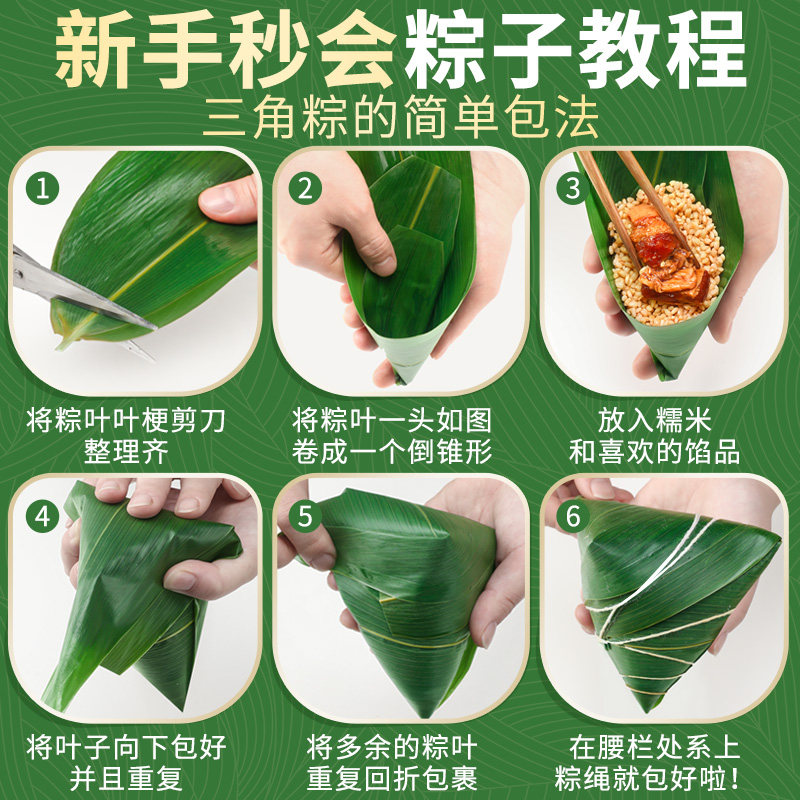 新手秒会粽子教程
三角粽的简单包法

1
将粽叶叶梗剪刀整理齐

2
将粽叶一头如图卷成一个倒锥形

3
放入糯米和喜欢的馅品

4
将叶子向下包好并且重复

5
将多余的粽叶重复回折包裹

6
在腰栏处系上粽绳就包好啦!