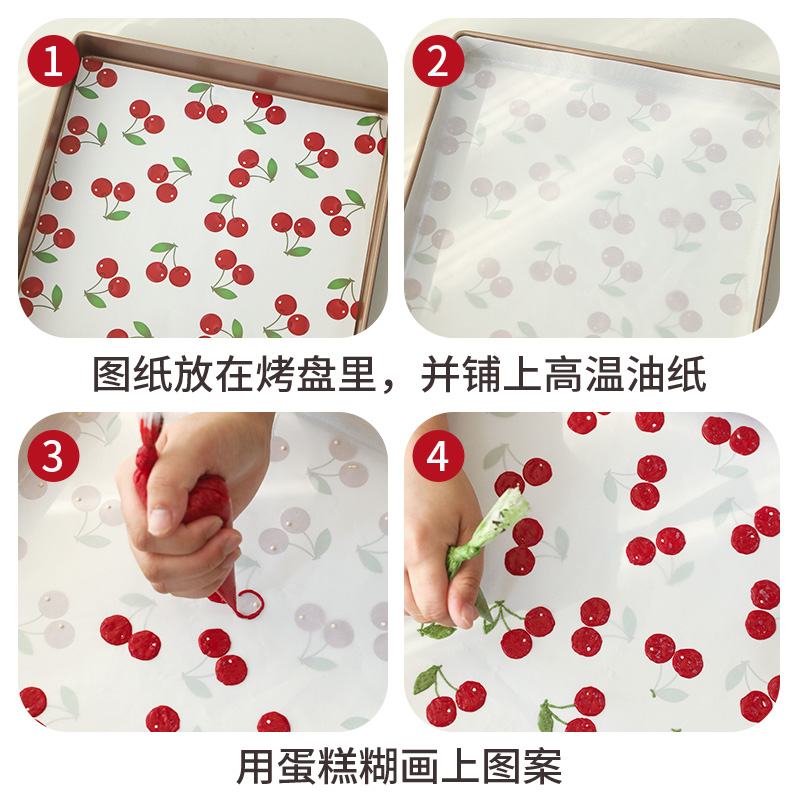 1

2

图纸放在烤盘里，并铺上高温油纸

3

4

用蛋糕糊画上图案