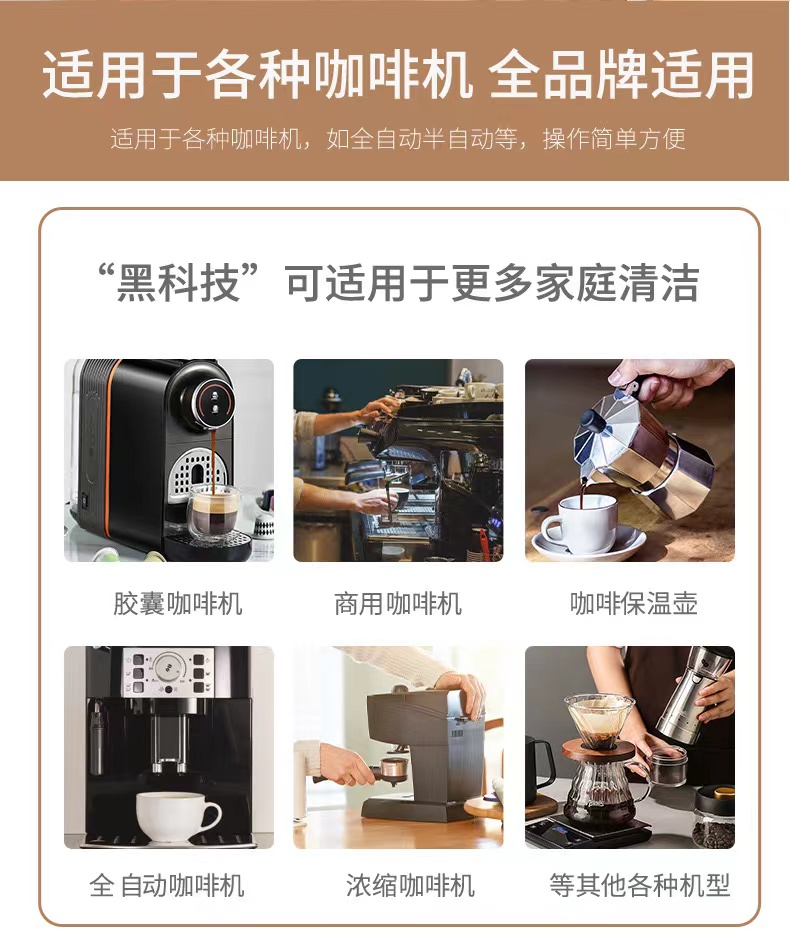 适用于各种咖啡机 全品牌适用

适用于各种咖啡机，如全自动半自动等，操作简单方便

“黑科技”可适用于更多家庭清洁

胶囊咖啡机

商用咖啡机

咖啡保温壶

全 自动咖啡机

浓缩咖啡机

等其他各种机型