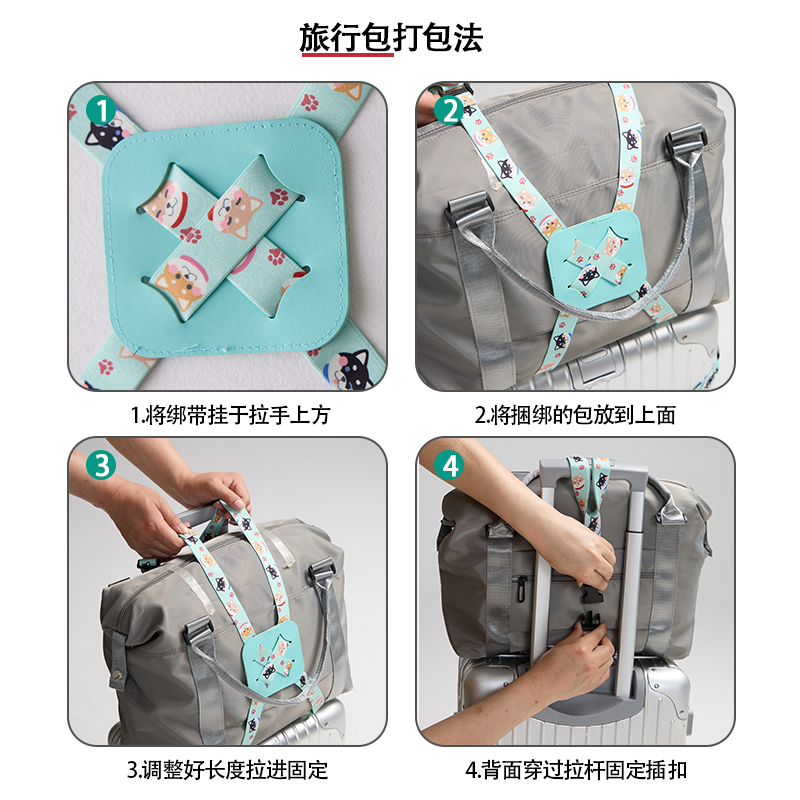 旅行包打包法

1

1.将绑带挂于拉手上方

2

2.将捆绑的包放到上面

3

3.调整好长度拉进固定

4

4.背面穿过拉杆固定插扣