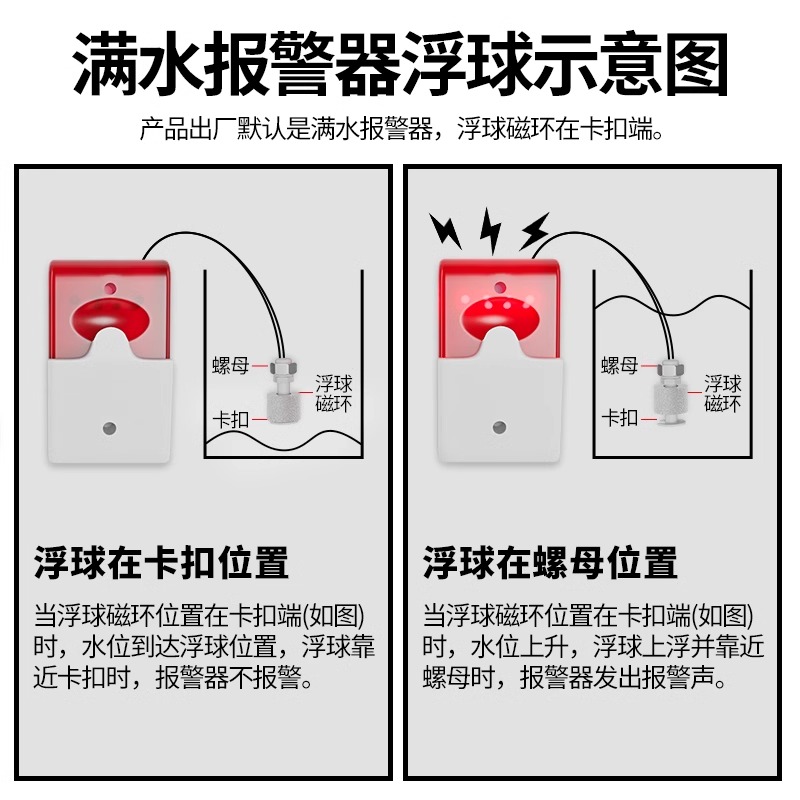 满水报警器浮球示意图

产品出厂默认是满水报警器，浮球磁环在卡扣端。

螺母
浮球磁环
卡扣

浮球在卡扣位置

当浮球磁环位置在卡扣端(如图)时，水位到达浮球位置，浮球靠近卡扣时，报警器不报警。

螺母
浮球磁环
卡扣

浮球在螺母位置

当浮球磁环位置在卡扣端(如图)时，水位上升，浮球上浮并靠近螺母时，报警器发出报警声。