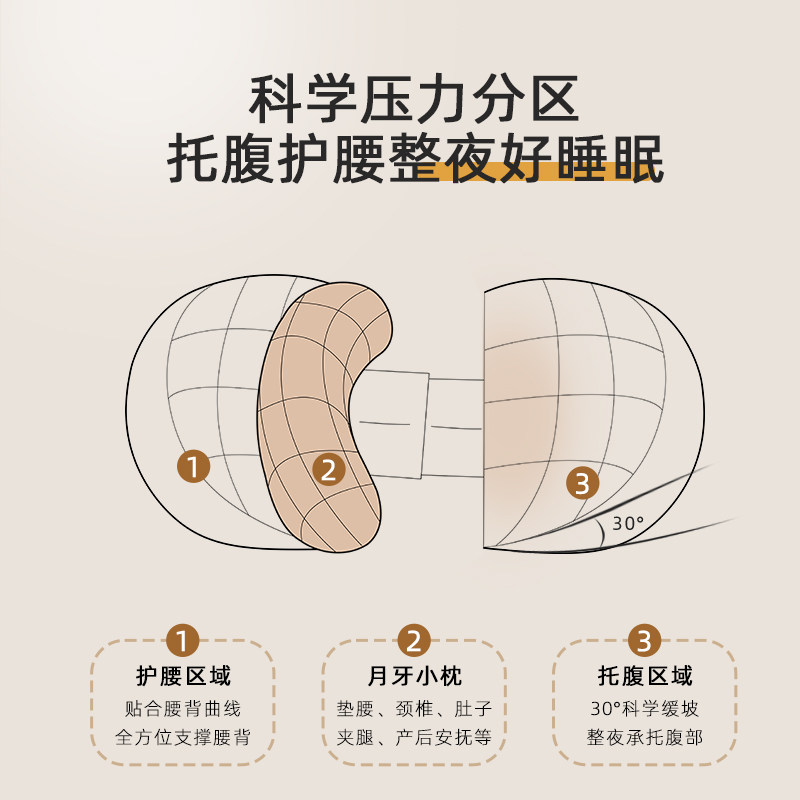 科学压力分区
托腹护腰整夜好睡眠

1
2
3
30°

1
护腰区域
贴合腰背曲线
全方位支撑腰背

2
月牙小枕
垫腰、颈椎、肚子
夹腿、产后安抚等

3
托腹区域
30°科学缓坡
整夜承托腹部