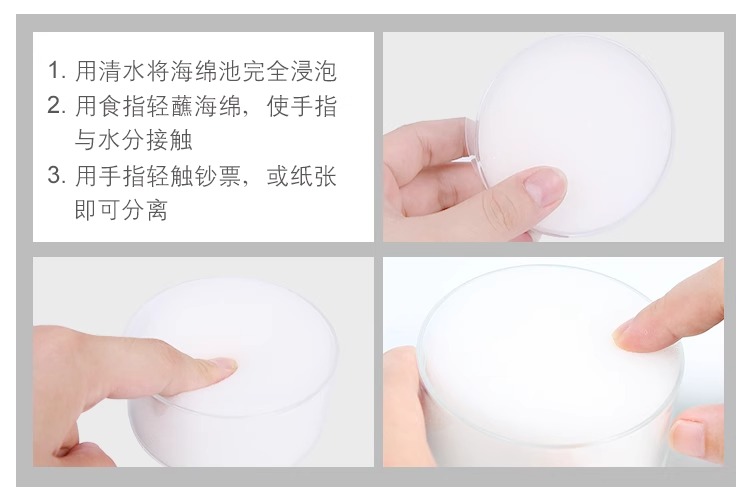 1. 用清水将海绵池完全浸泡
2. 用食指轻蘸海绵，使手指与水分接触
3. 用手指轻触钞票，或纸张即可分离