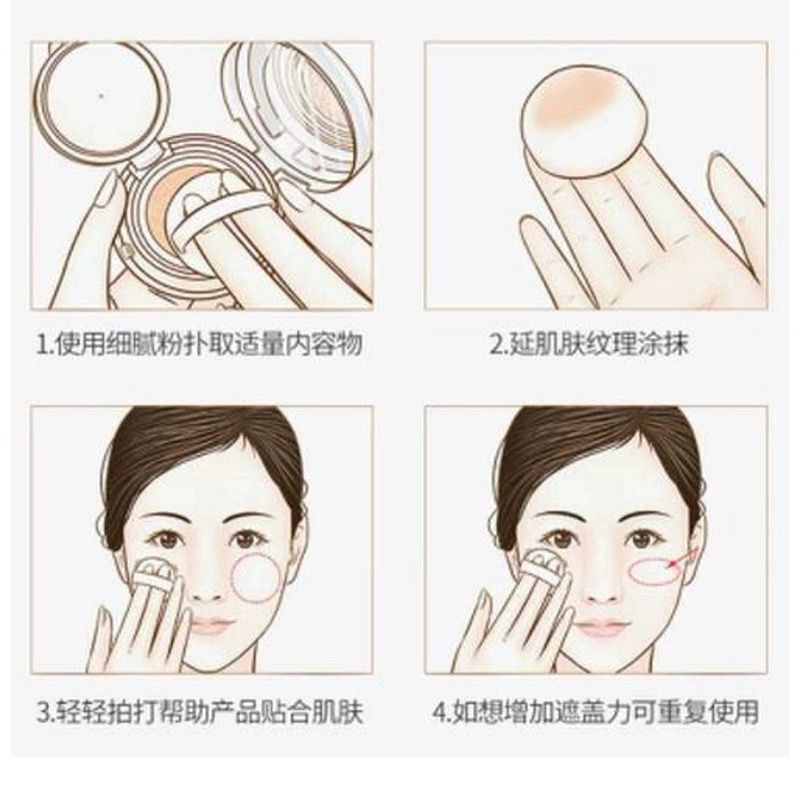 1.使用细腻粉扑取适量内容物

2.延肌肤纹理涂抹

3.轻轻拍打帮助产品贴合肌肤

4.如想增加遮盖力可重复使用