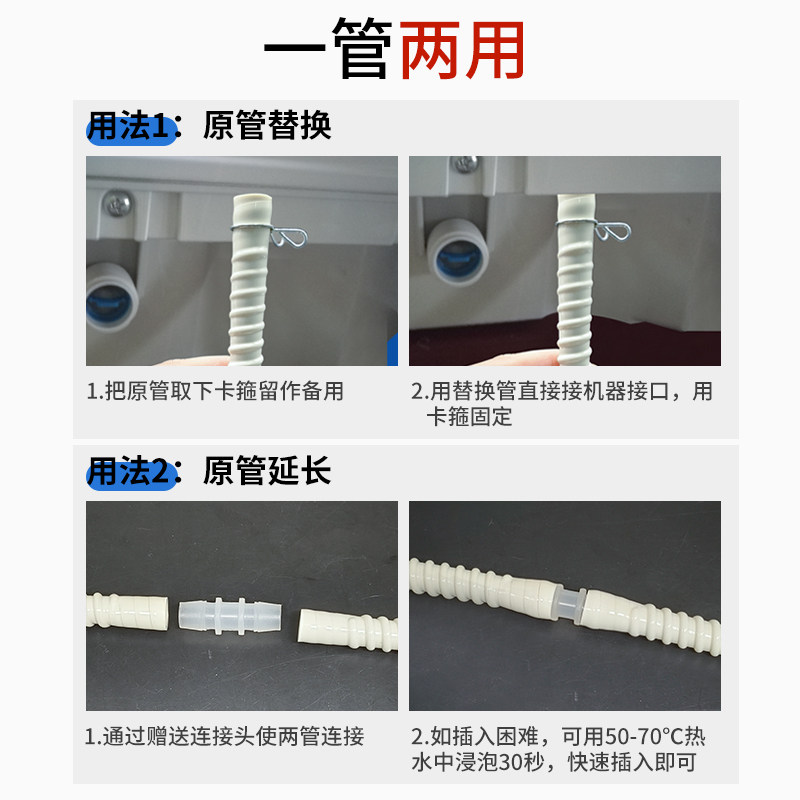 一管两用

用法1：原管替换

1.把原管取下卡箍留作备用

2.用替换管直接接机器接口，用卡箍固定

用法2：原管延长

1.通过赠送连接头使两管连接

2.如插入困难，可用50-70℃热水中浸泡30秒，快速插入即可