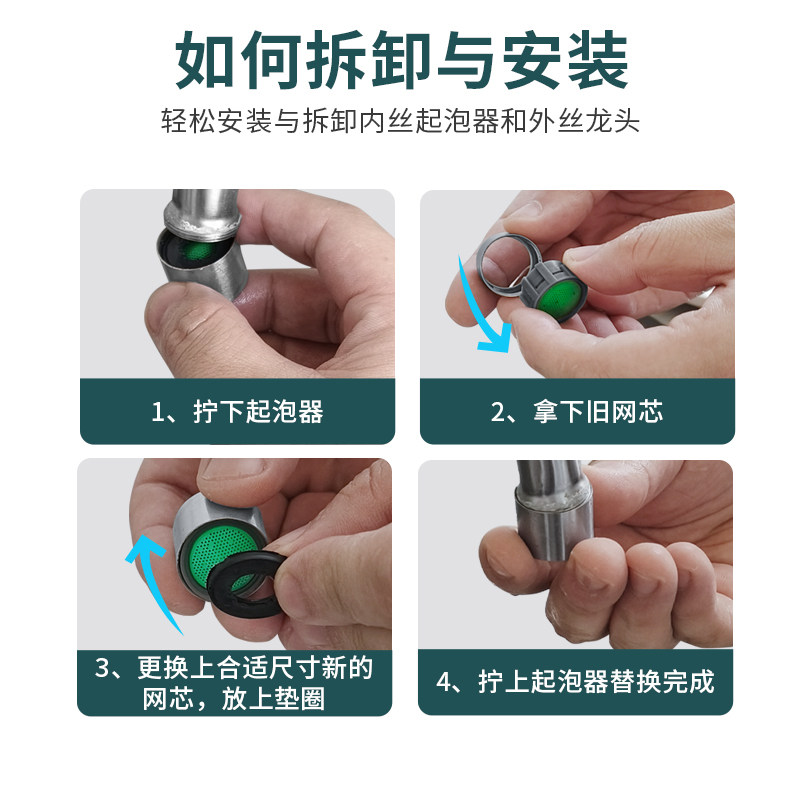 如何拆卸与安装

轻松安装与拆卸内丝起泡器和外丝龙头

1、拧下起泡器

2、拿下旧网芯

3、更换上合适尺寸新的网芯，放上垫圈

4、拧上起泡器替换完成