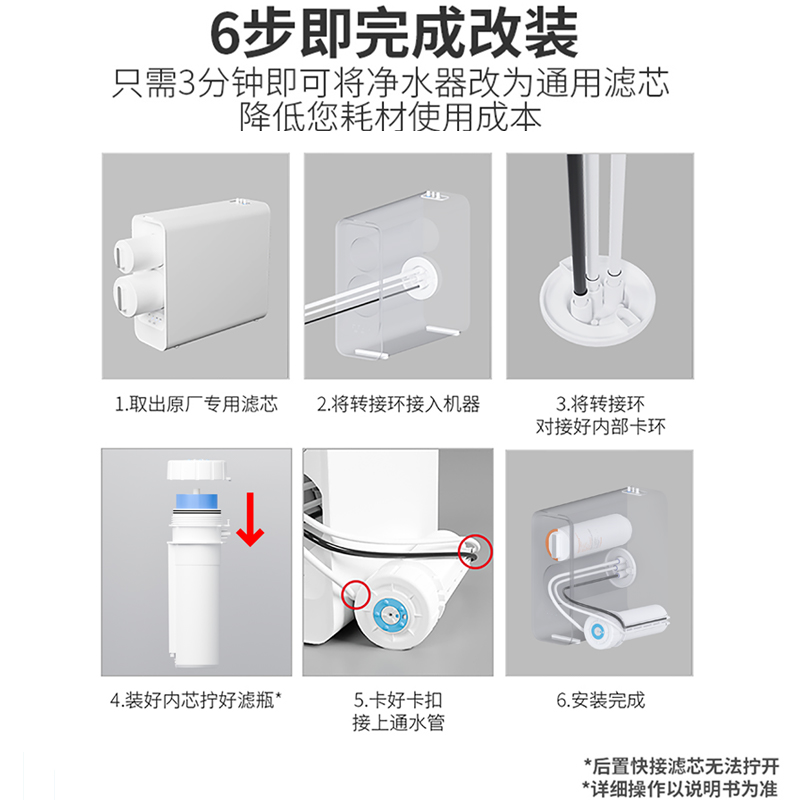 6步即完成改装
只需3分钟即可将净水器改为通用滤芯
降低您耗材使用成本

1.取出原厂专用滤芯

2.将转接环接入机器

3.将转接环
对接好内部卡环

4.装好内芯拧好滤瓶*

5.卡好卡扣
接上通水管

6.安装完成

*后置快接滤芯无法拧开
*详细操作以说明书为准