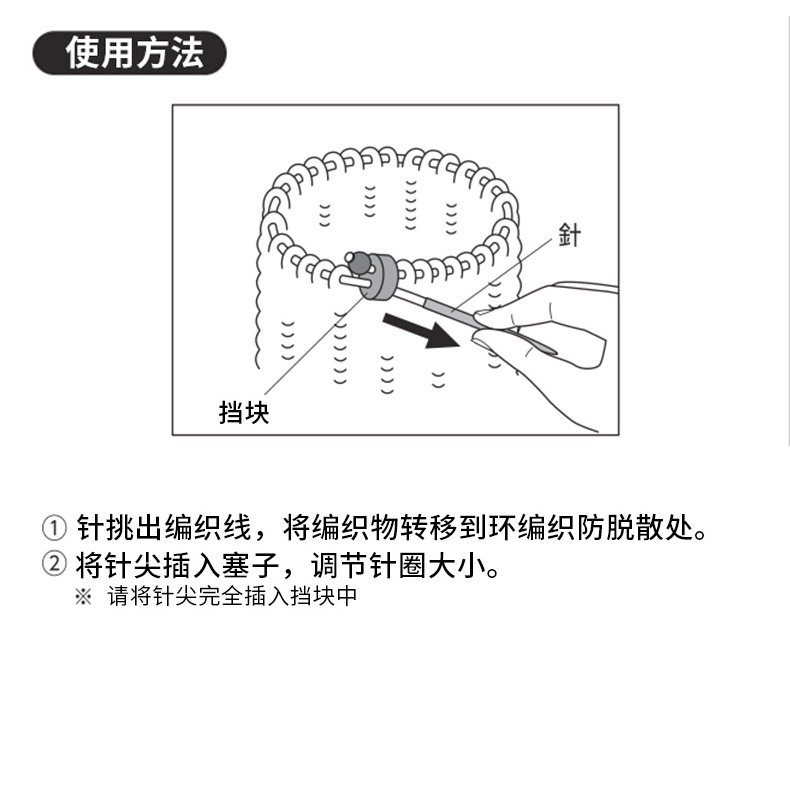 使用方法

針

挡块

① 针挑出编织线，将编织物转移到环编织防脱散处。
② 将针尖插入塞子，调节针圈大小。
※ 请将针尖完全插入挡块中