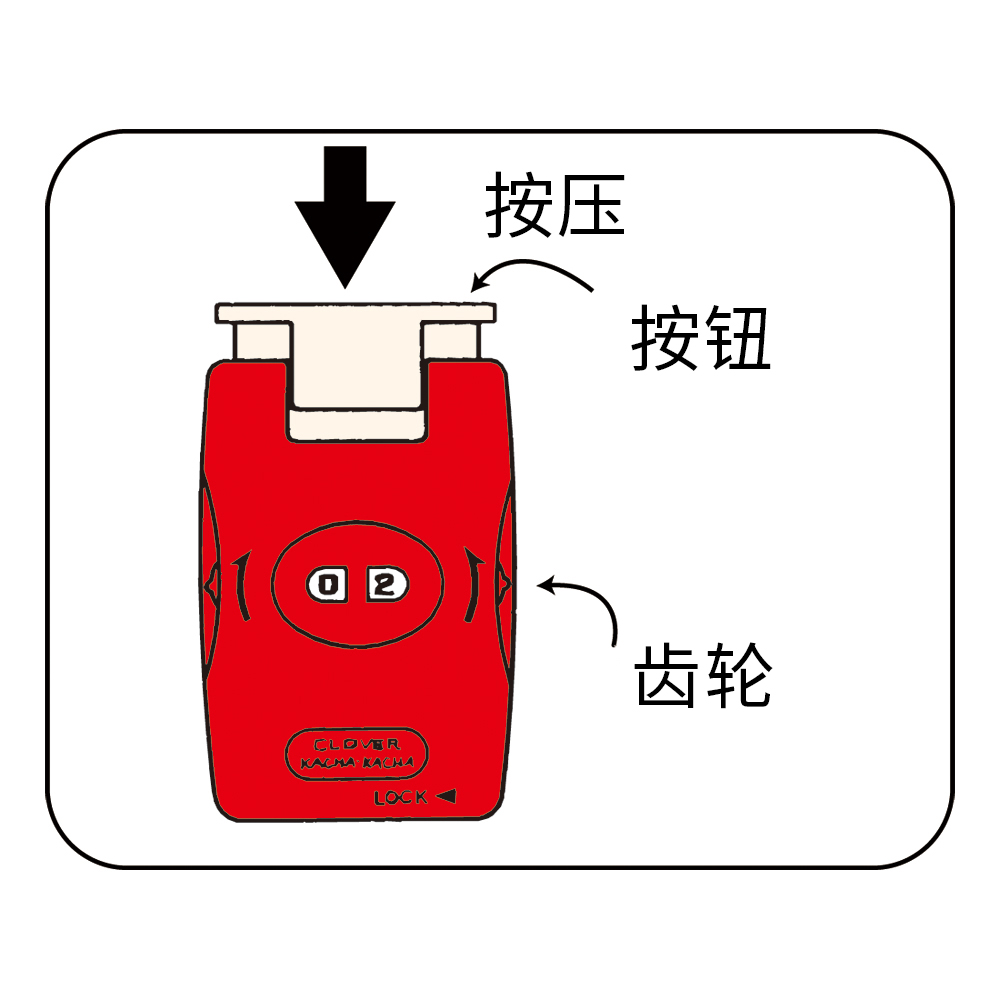 按压

按钮

0 2

齿轮

CLOVER
KACHA-KACHA

LOCK