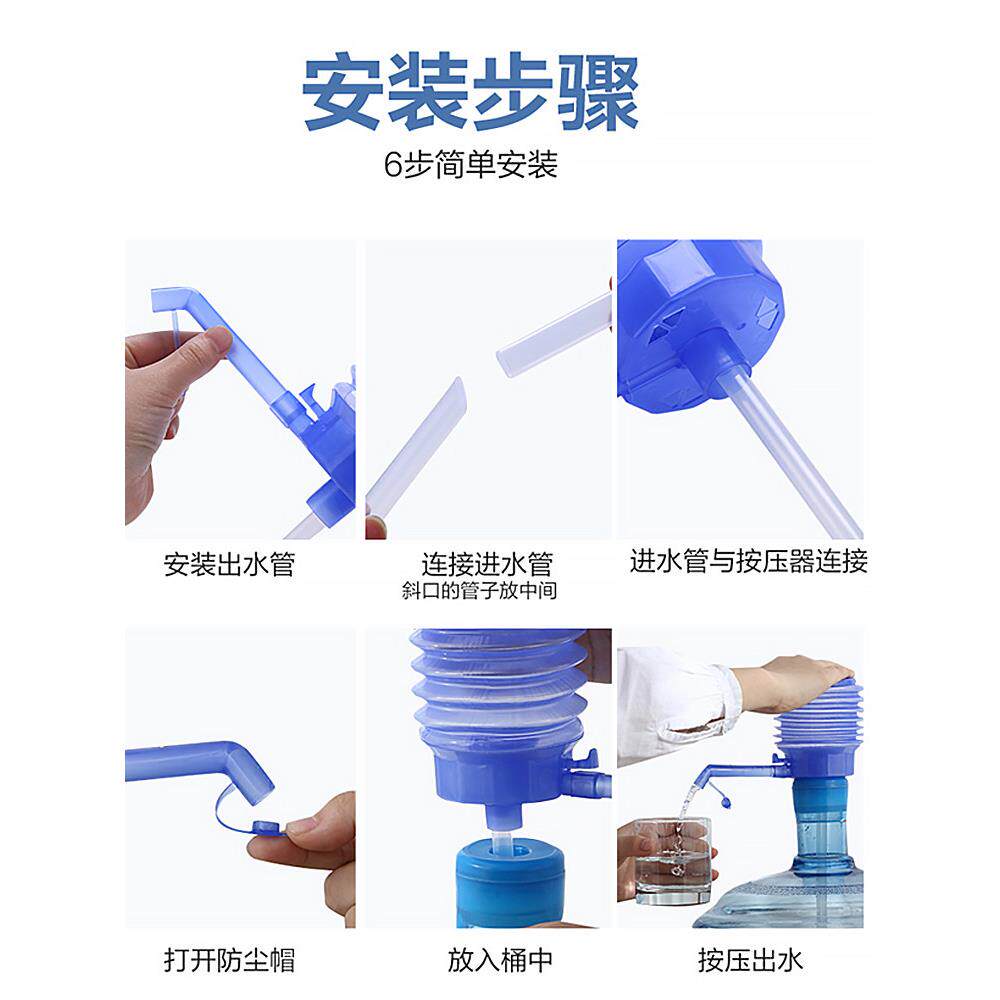 安装步骤
6步简单安装

安装出水管

连接进水管
斜口的管子放中间

进水管与按压器连接

打开防尘帽

放入桶中

按压出水