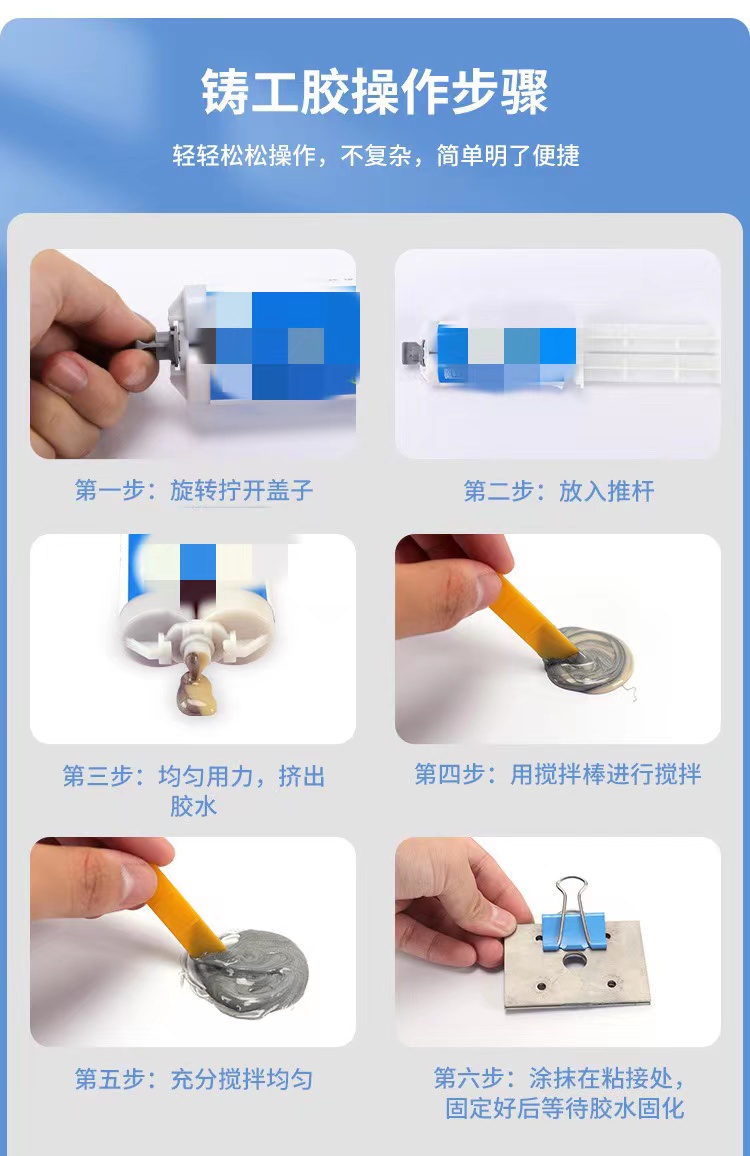 铸工胶操作步骤

轻轻松松操作，不复杂，简单明了便捷

第一步：旋转拧开盖子

第二步：放入推杆

第三步：均匀用力，挤出胶水

第四步：用搅拌棒进行搅拌

第五步：充分搅拌均匀

第六步：涂抹在粘接处，固定好后等待胶水固化