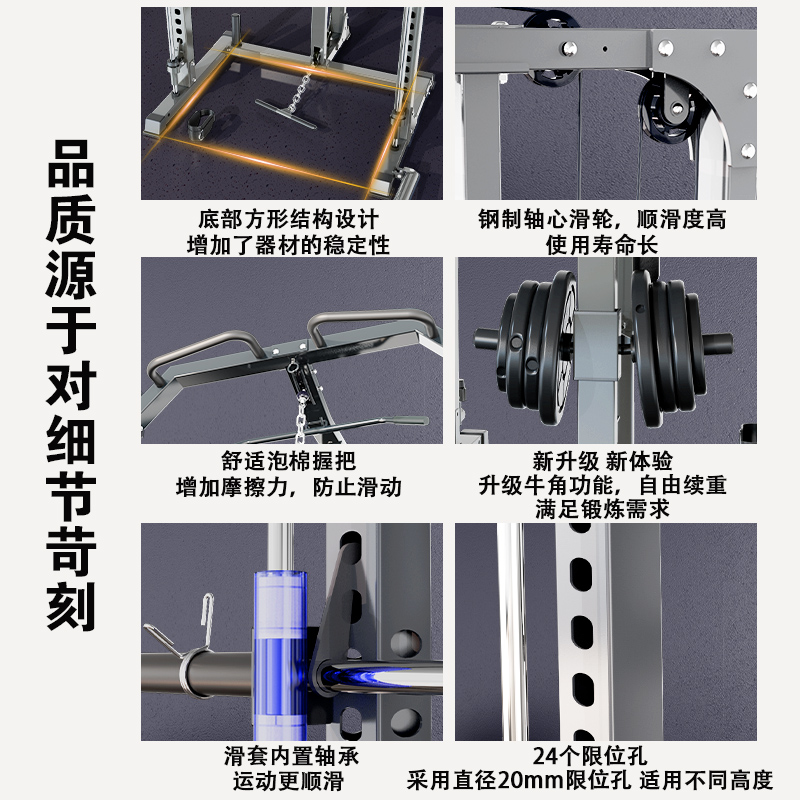 品质源于对细节苛刻

底部方形结构设计
增加了器材的稳定性

钢制轴心滑轮，顺滑度高
使用寿命长

舒适泡棉握把
增加摩擦力，防止滑动

新升级 新体验
升级牛角功能，自由续重
满足锻炼需求

滑套内置轴承
运动更顺滑

24个限位孔
采用直径20mm限位孔 适用不同高度