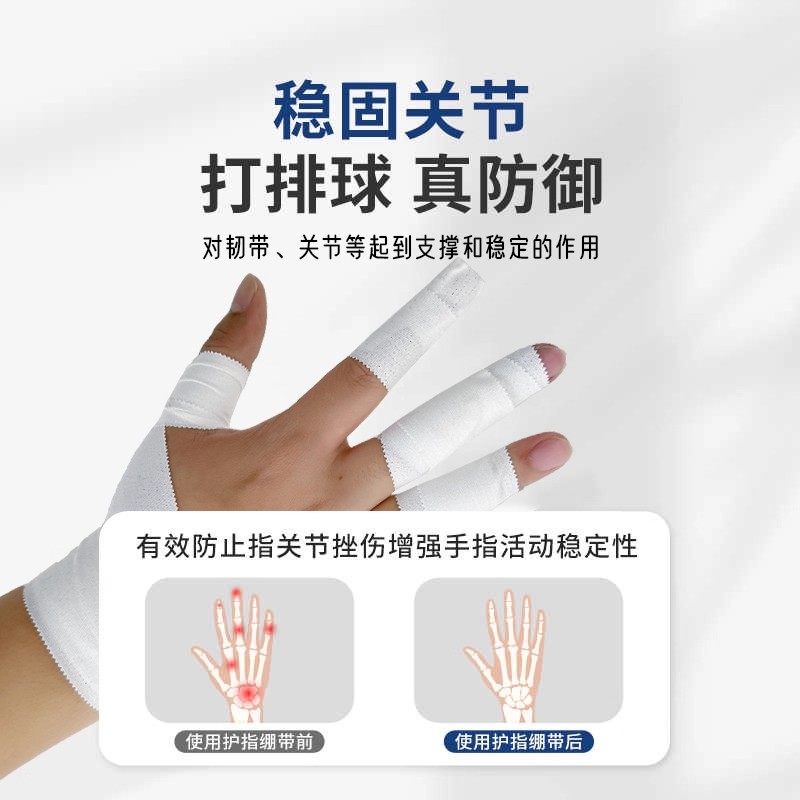 稳固关节
打排球 真防御

对韧带、关节等起到支撑和稳定的作用

有效防止指关节挫伤增强手指活动稳定性

使用护指绷带前

使用护指绷带后