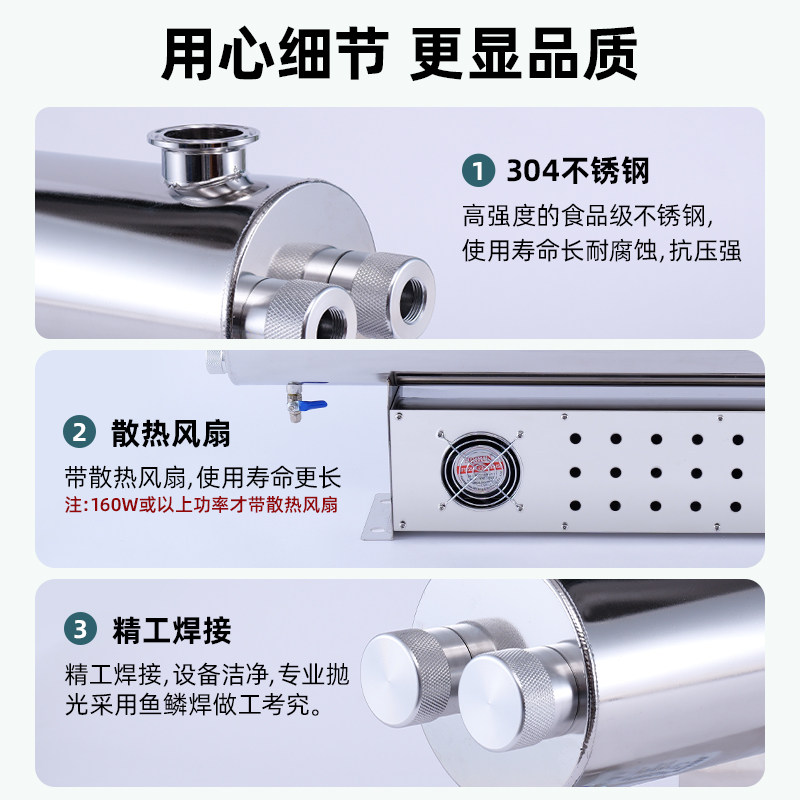 用心细节 更显品质

1 304不锈钢

高强度的食品级不锈钢,使用寿命长耐腐蚀,抗压强

2 散热风扇

带散热风扇,使用寿命更长
注:160W或以上功率才带散热风扇

3 精工焊接

精工焊接,设备洁净,专业抛光采用鱼鳞焊做工考究。