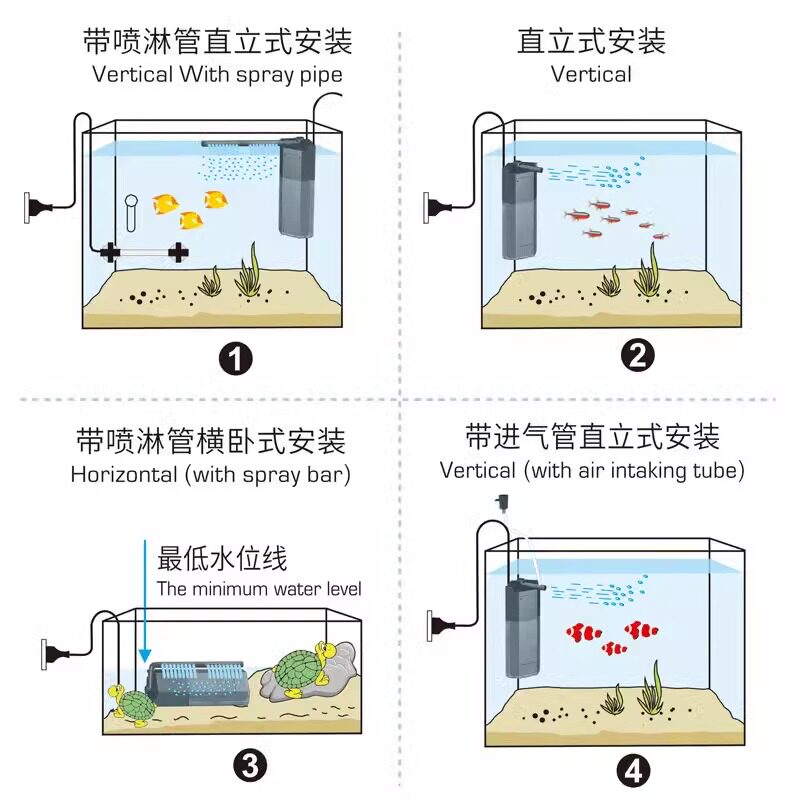 带喷淋管直立式安装
Vertical With spray pipe

1

直立式安装
Vertical

2

带喷淋管横卧式安装
Horizontal (with spray bar)

最低水位线
The minimum water level

3

带进气管直立式安装
Vertical (with air intaking tube)

4