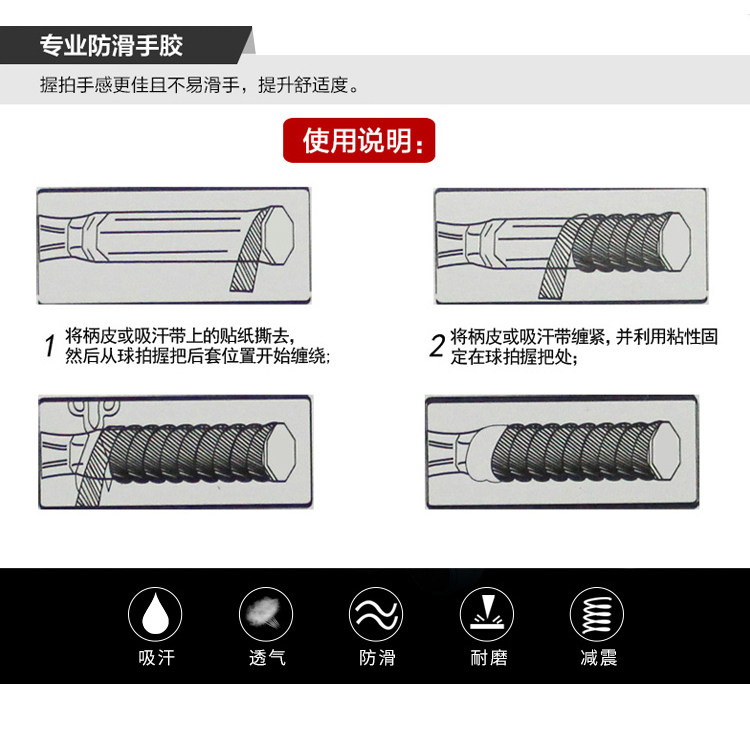 专业防滑手胶

握拍手感更佳且不易滑手，提升舒适度。

使用说明：

1 将柄皮或吸汗带上的贴纸撕去，然后从球拍握把后套位置开始缠绕；

2 将柄皮或吸汗带缠紧，并利用粘性固定在球拍握把处；

吸汗

透气

防滑

耐磨

减震